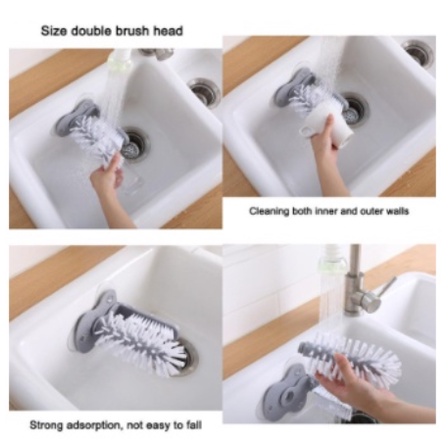 Size double brush head

Cleaning both inner and outer walls

Strong adsorption, not easy to fall