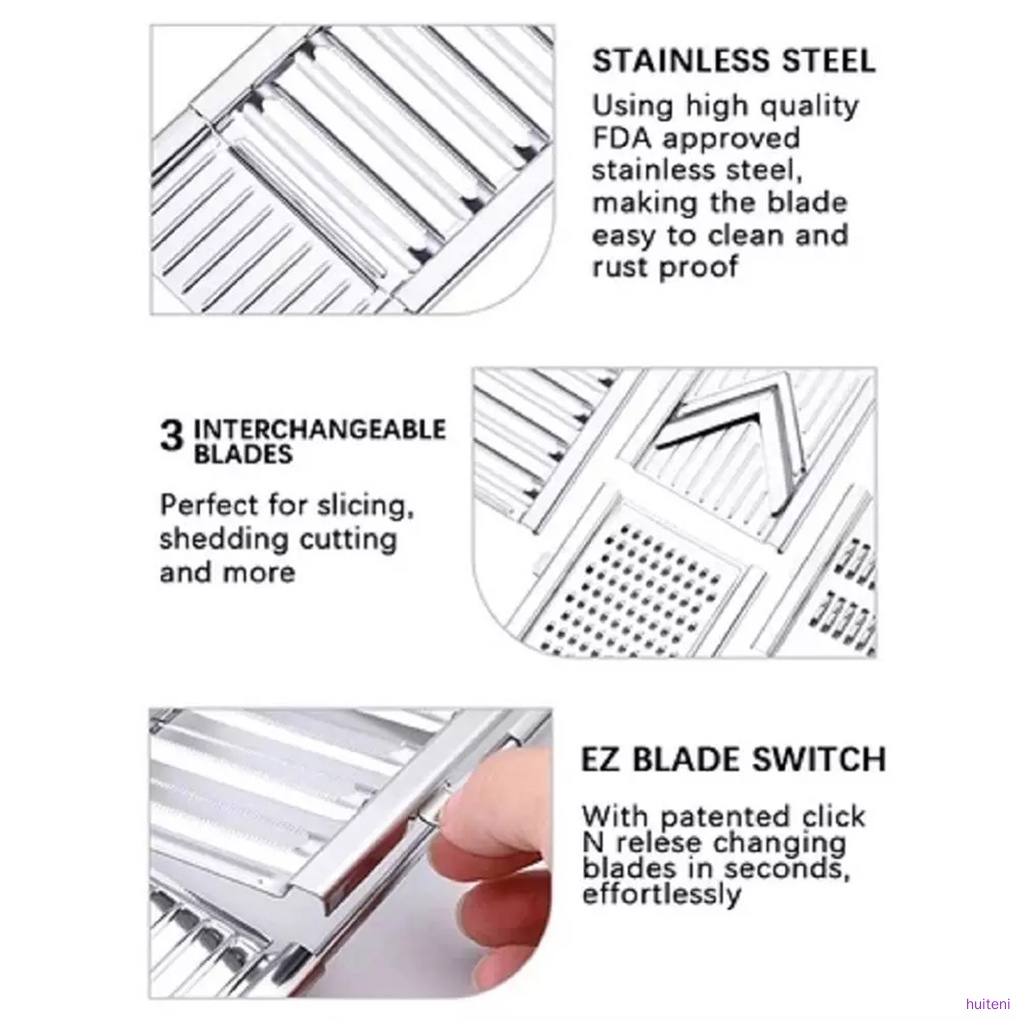 STAINLESS STEEL

Using high quality FDA approved stainless steel, making the blade easy to clean and rust proof

3 INTERCHANGEABLE BLADES

Perfect for slicing, shedding cutting and more

EZ BLADE SWITCH

With patented click N relese changing blades in seconds, effortlessly

huiteni