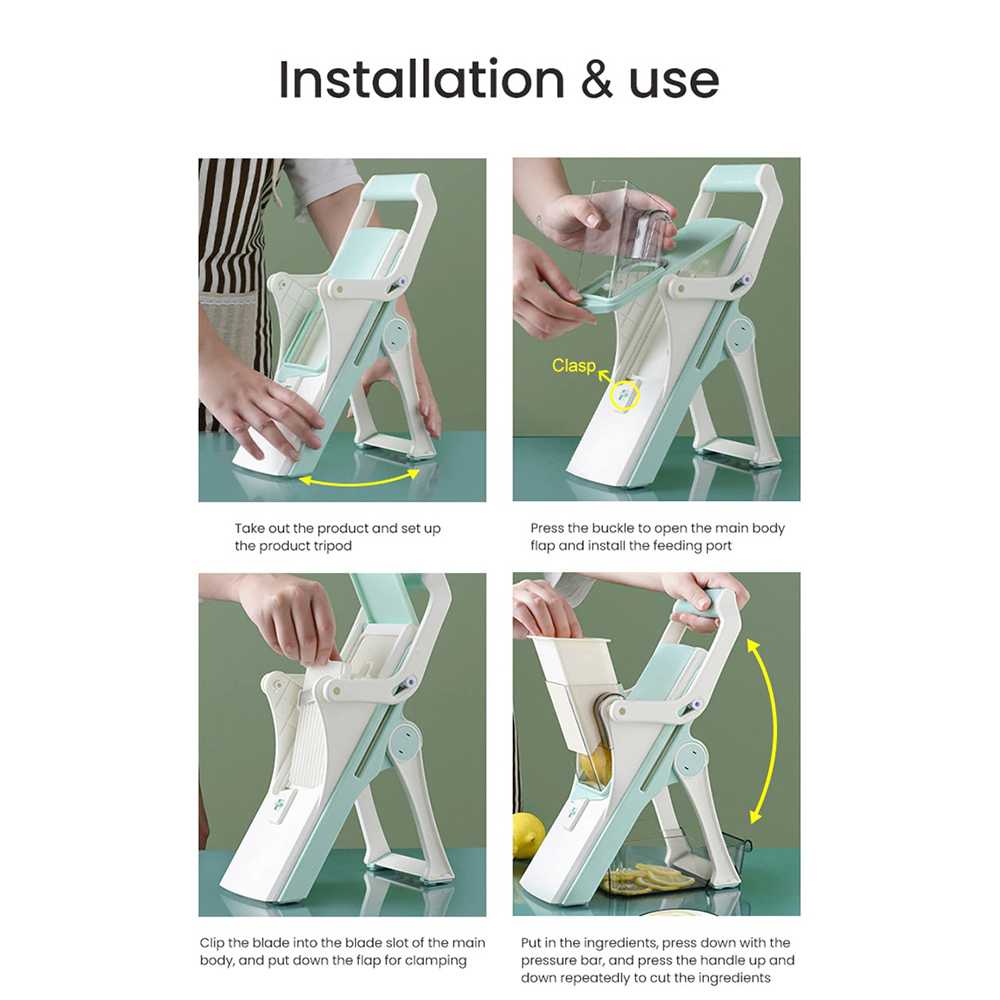 Installation & use

Take out the product and set up the product tripod

Clasp

Press the buckle to open the main body flap and install the feeding port

Clip the blade into the blade slot of the main body, and put down the flap for clamping

Put in the ingredients, press down with the pressure bar, and press the handle up and down repeatedly to cut the ingredients