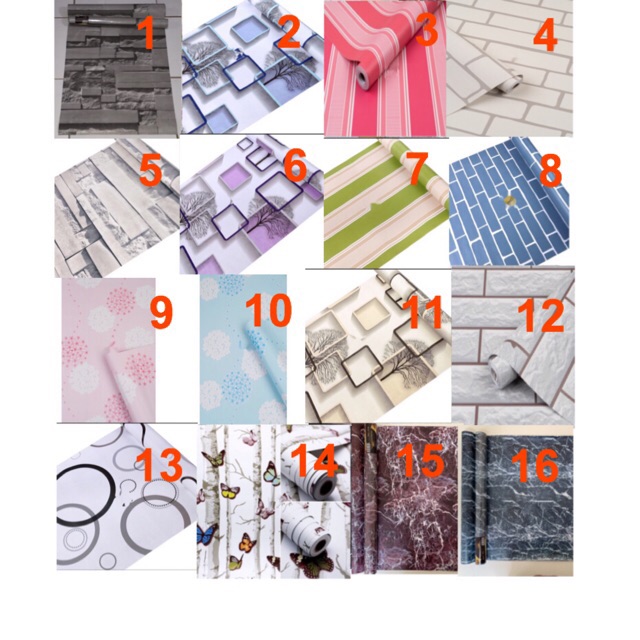 1
2
3
4
5
6
7
8
9
10
11
12
13
14
15
16