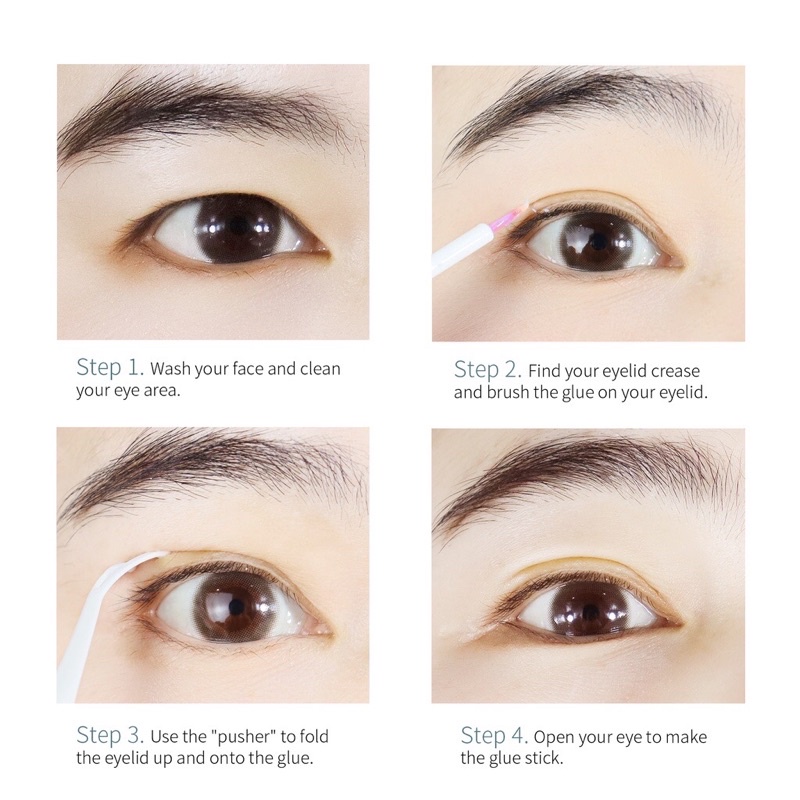 Step 1. Wash your face and clean your eye area.

Step 2. Find your eyelid crease and brush the glue on your eyelid.

Step 3. Use the "pusher" to fold the eyelid up and onto the glue.

Step 4. Open your eye to make the glue stick.