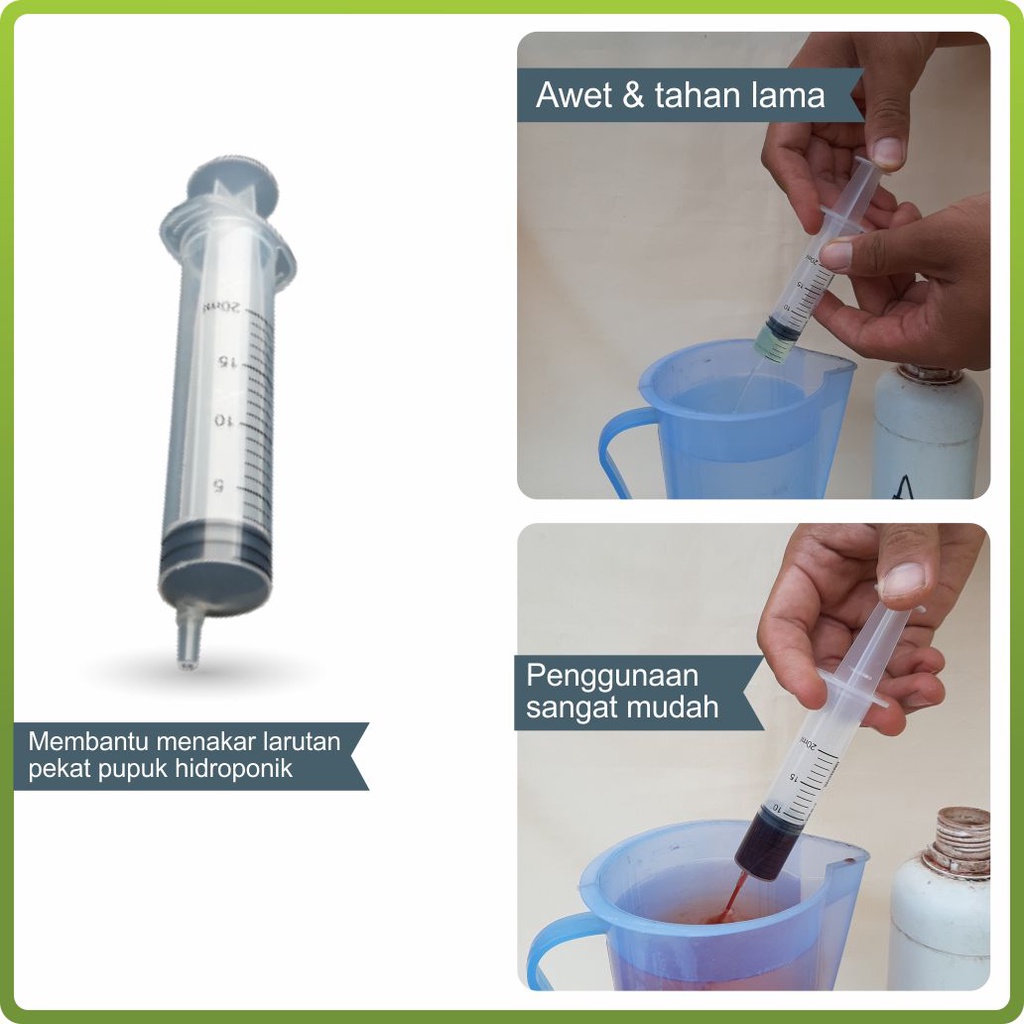 20ml
15
10
5

Membantu menakar larutan pekat pupuk hidroponik

Awet & tahan lama

20ml
15
10

Penggunaan sangat mudah

20ml
15
10