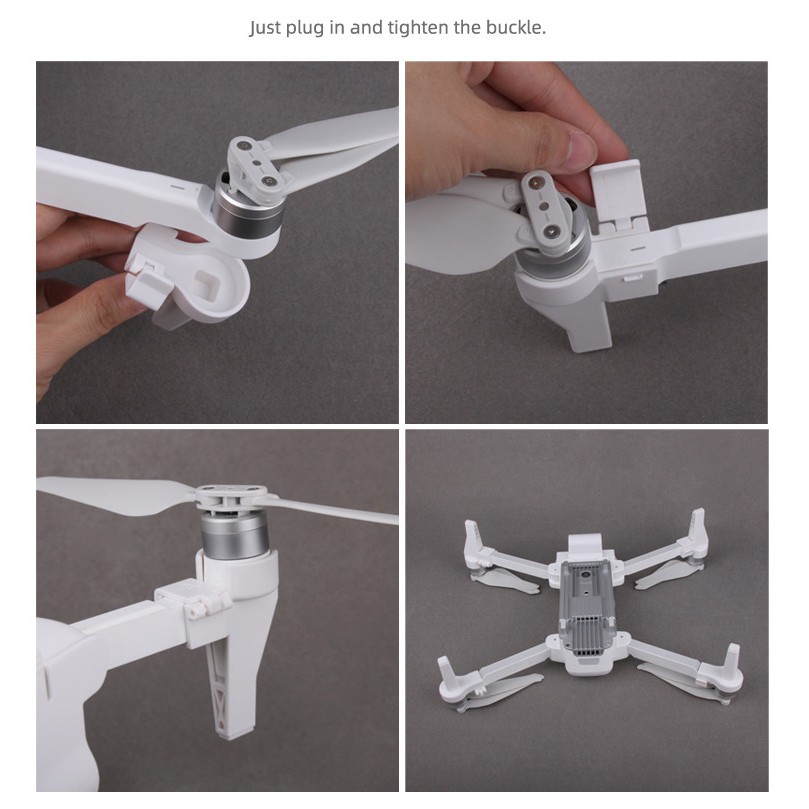 Just plug in and tighten the buckle.