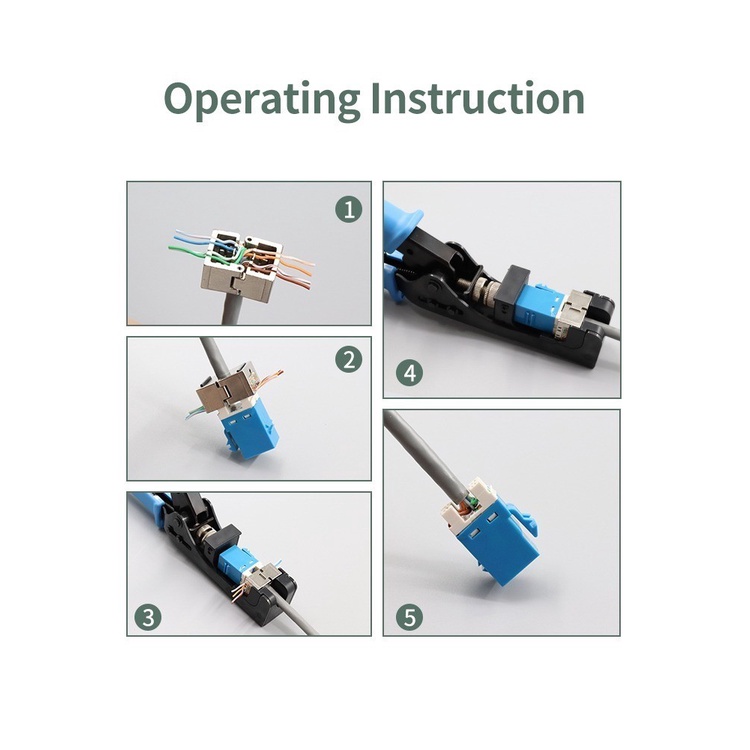 Operating Instruction

1

2

3

4

5