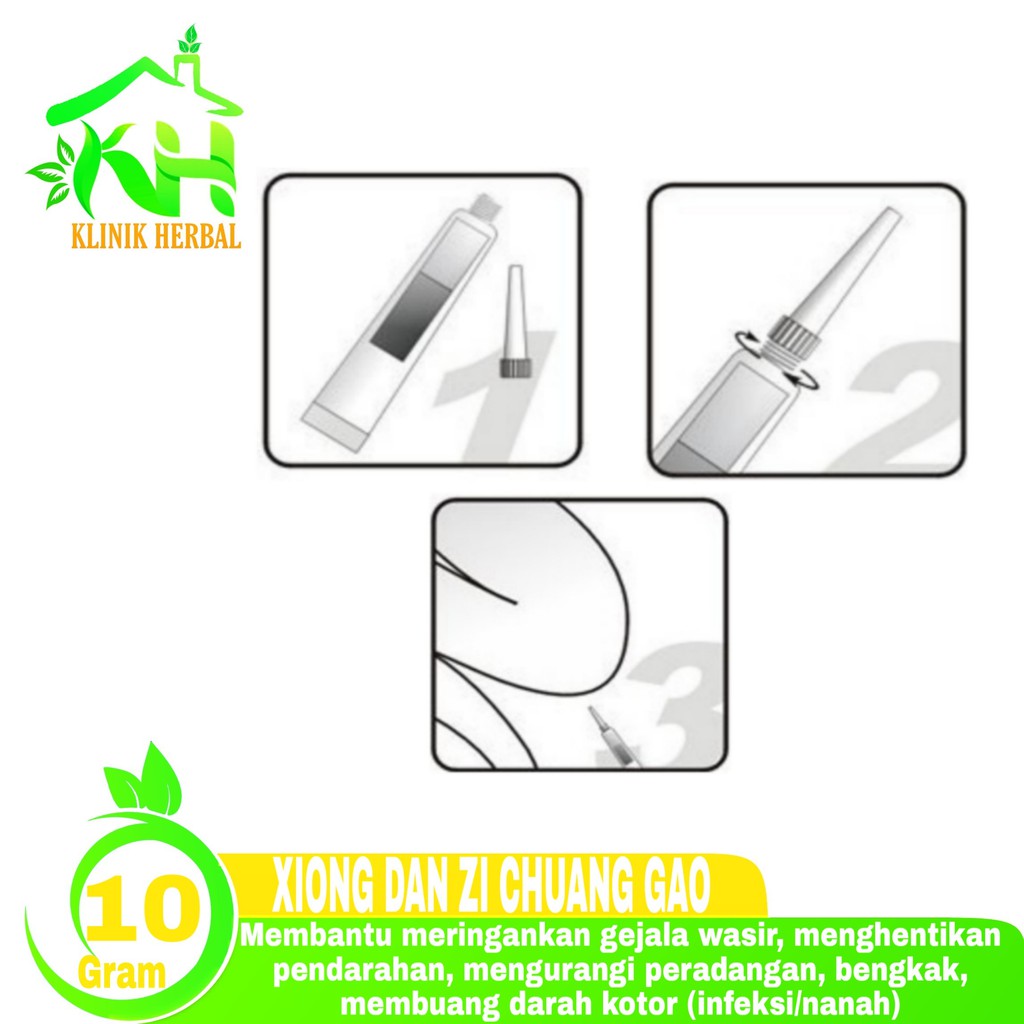 KH
KLINIK HERBAL

1

2

3

10
Gram

XIONG DAN ZI CHUANG GAO
Membantu meringankan gejala wasir, menghentikan pendarahan, mengurangi peradangan, bengkak, membuang darah kotor (infeksi/nanah)