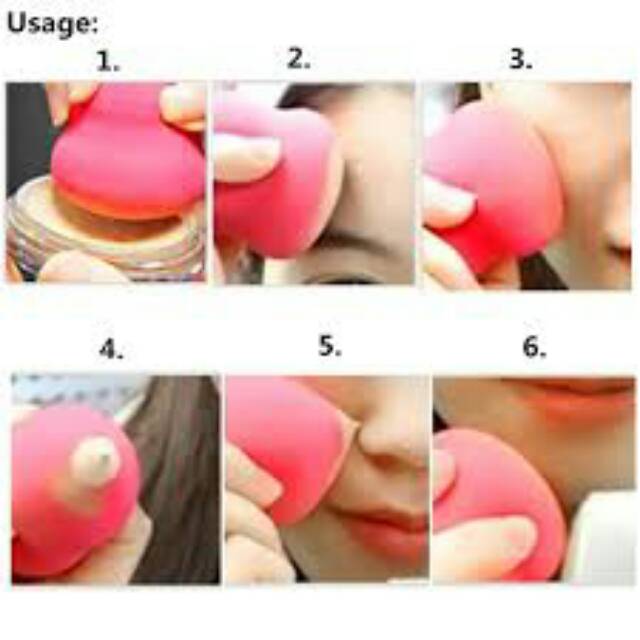 Usage:

1.

2.

3.

4.

5.

6.