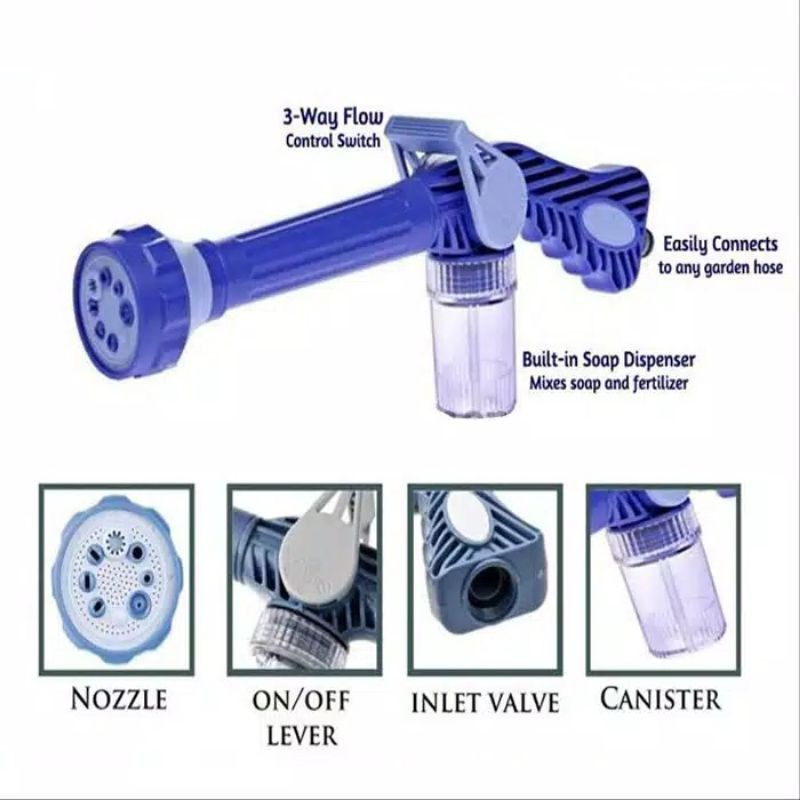 3-Way Flow
Control Switch

Easily Connects
to any garden hose

Built-in Soap Dispenser
Mixes soap and fertilizer

NOZZLE

ON/OFF
LEVER

INLET VALVE

CANISTER