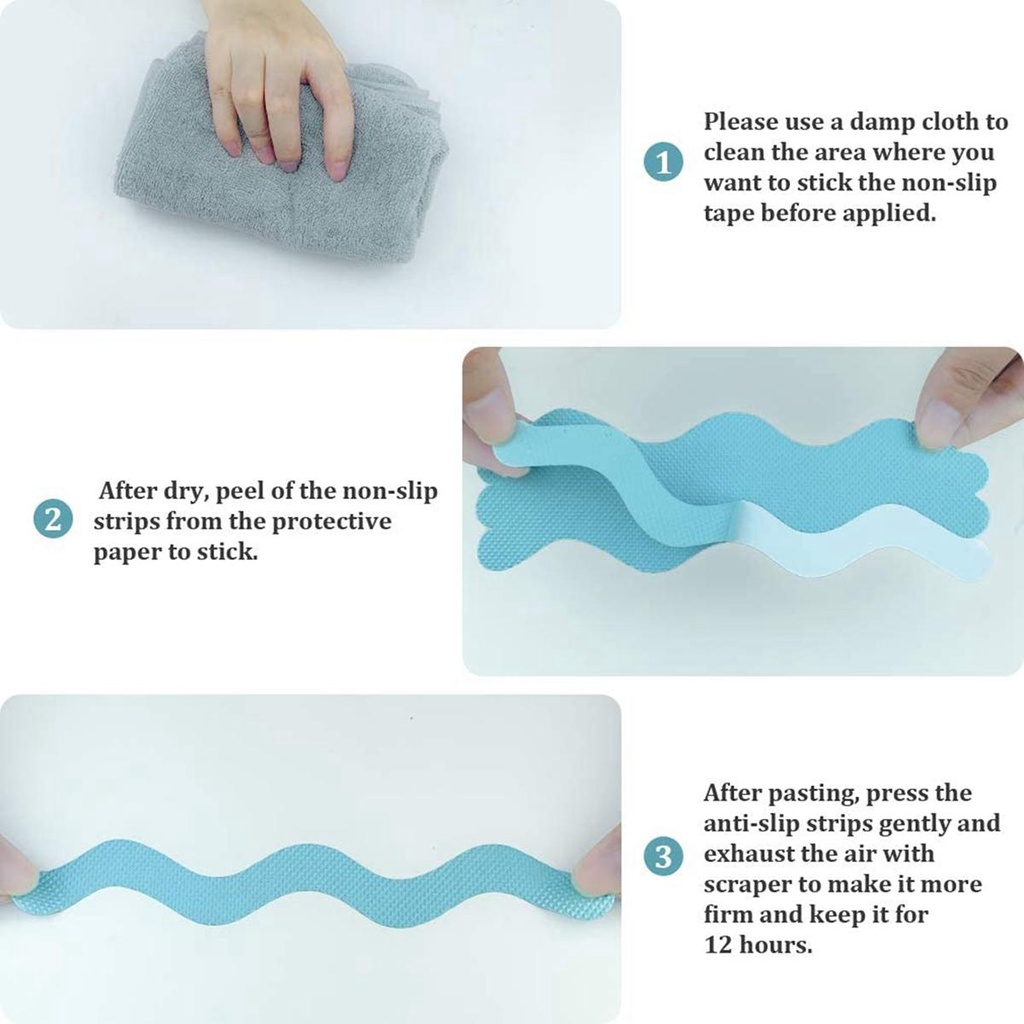 1 Please use a damp cloth to clean the area where you want to stick the non-slip tape before applied.

2 After dry, peel of the non-slip strips from the protective paper to stick.

3 After pasting, press the anti-slip strips gently and exhaust the air with scraper to make it more firm and keep it for 12 hours.