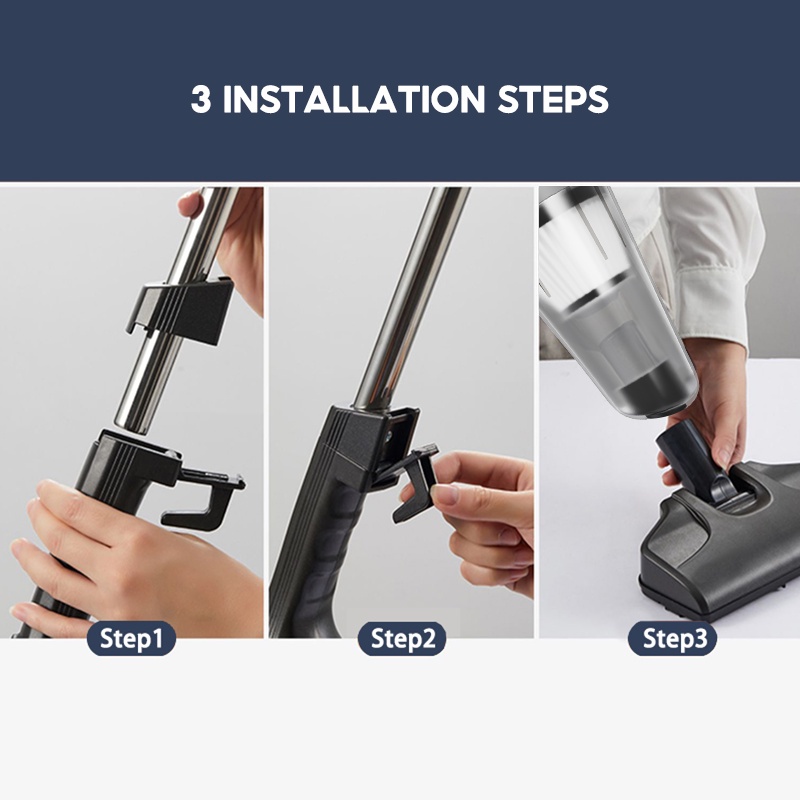 3 INSTALLATION STEPS

Step1

Step2

Step3