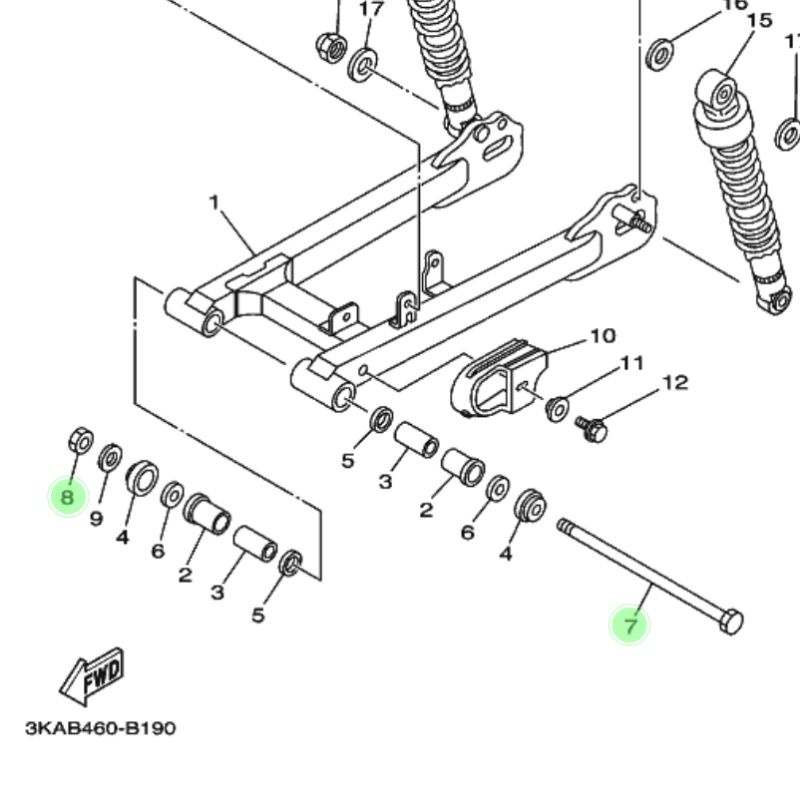 17
16
15
17
1
10
11
12
5
3
2
6
4
8
9
4
6
2
3
5
7
FWD
3KAB460-B190