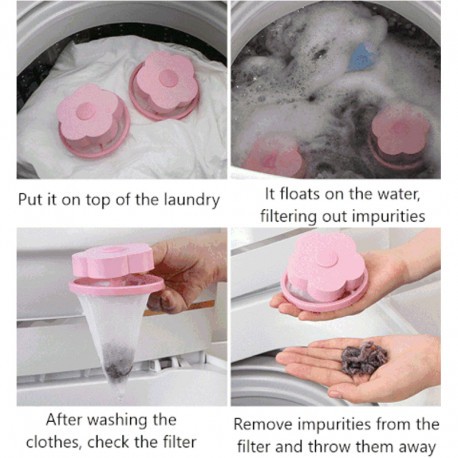 Put it on top of the laundry

It floats on the water, filtering out impurities

After washing the clothes, check the filter

Remove impurities from the filter and throw them away