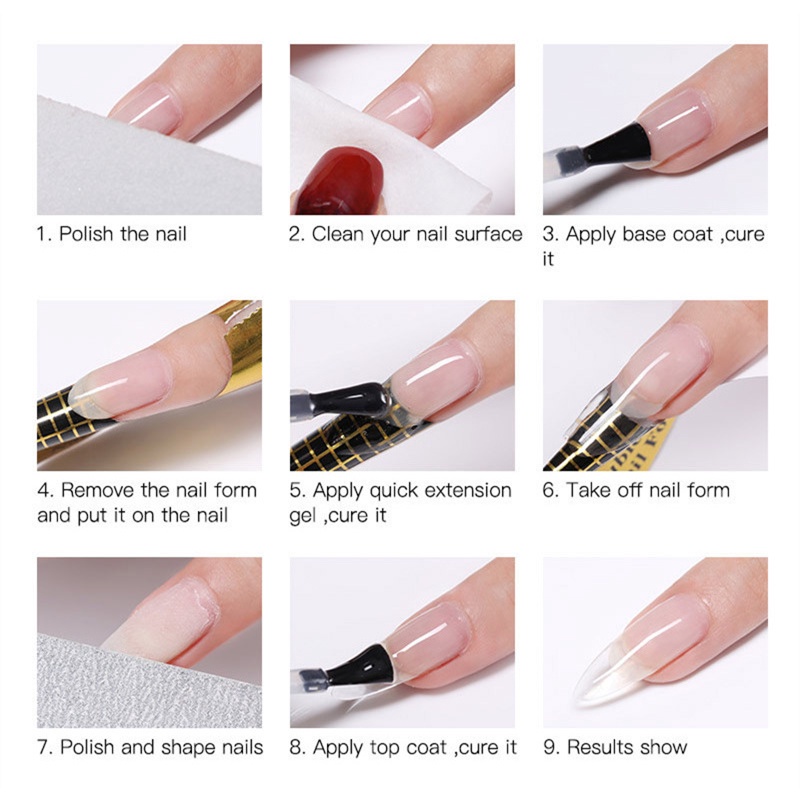 1. Polish the nail

2. Clean your nail surface

3. Apply base coat ,cure it

4. Remove the nail form and put it on the nail

5. Apply quick extension gel ,cure it

6. Take off nail form

7. Polish and shape nails

8. Apply top coat ,cure it

9. Results show