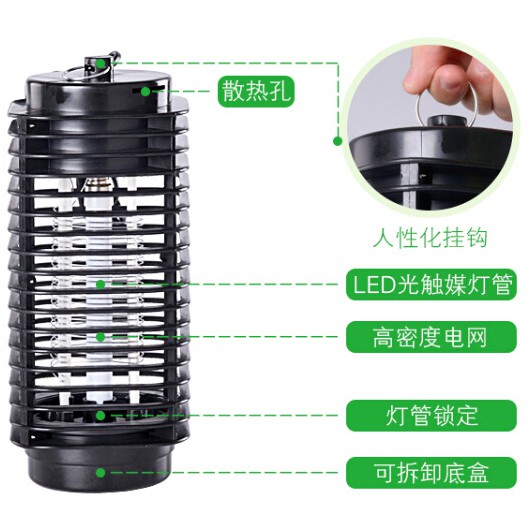 散热孔

人性化挂钩

LED光触媒灯管

高密度电网

灯管锁定

可拆卸底盒