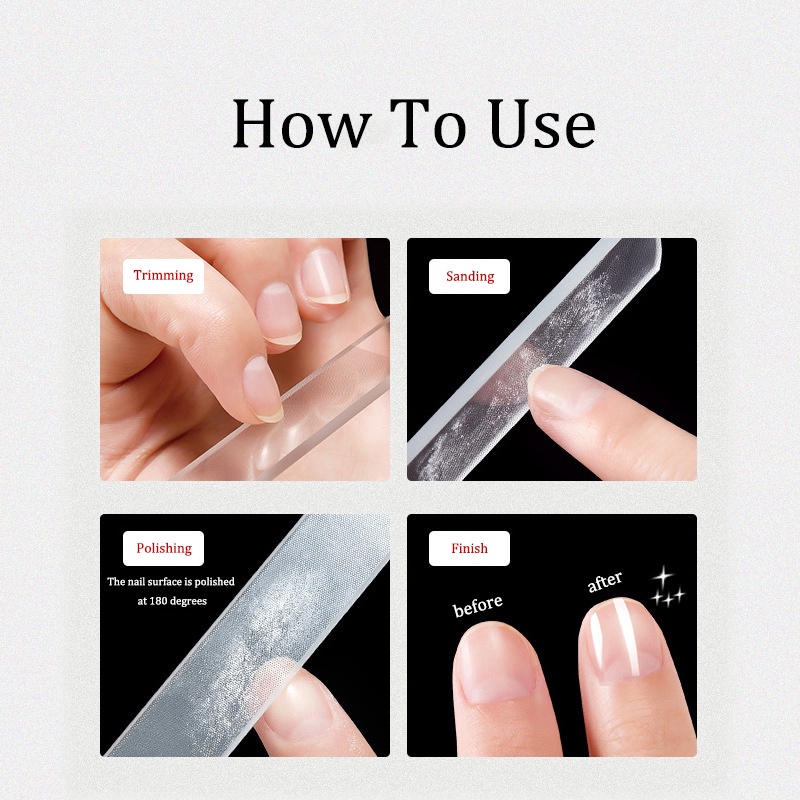 How To Use

Trimming

Sanding

Polishing

The nail surface is polished at 180 degrees

Finish

before

after