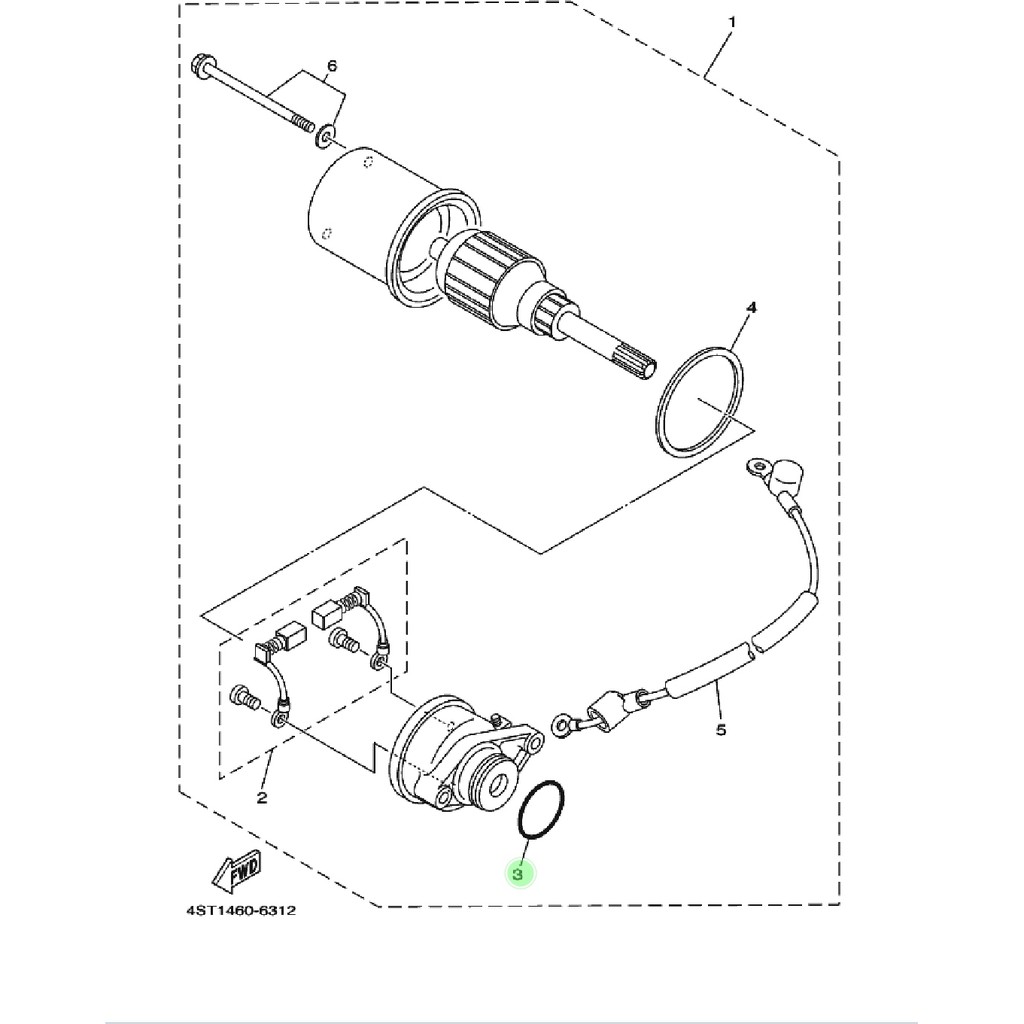 1
6
4
5
2
3
FWD
4ST1460-6312