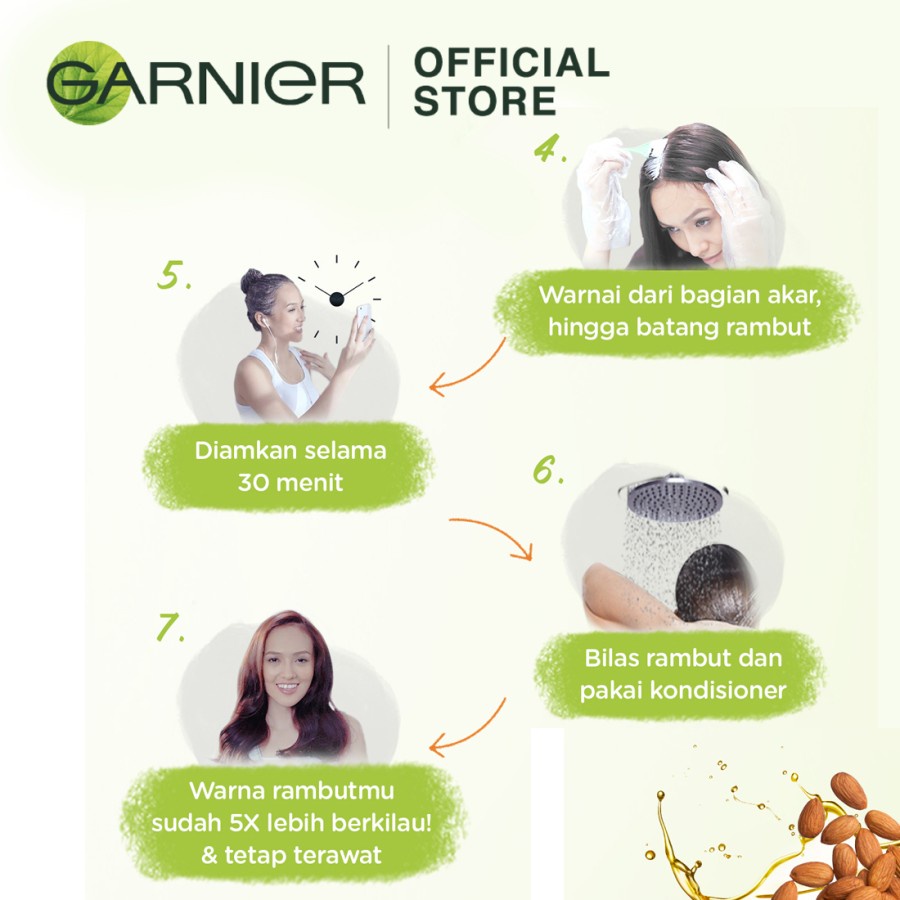 GARNIER | OFFICIAL STORE

4.

Warnai dari bagian akar, hingga batang rambut

5.

Diamkan selama 30 menit

6.

Bilas rambut dan pakai kondisioner

7.

Warna rambutmu sudah 5X lebih berkilau! & tetap terawat