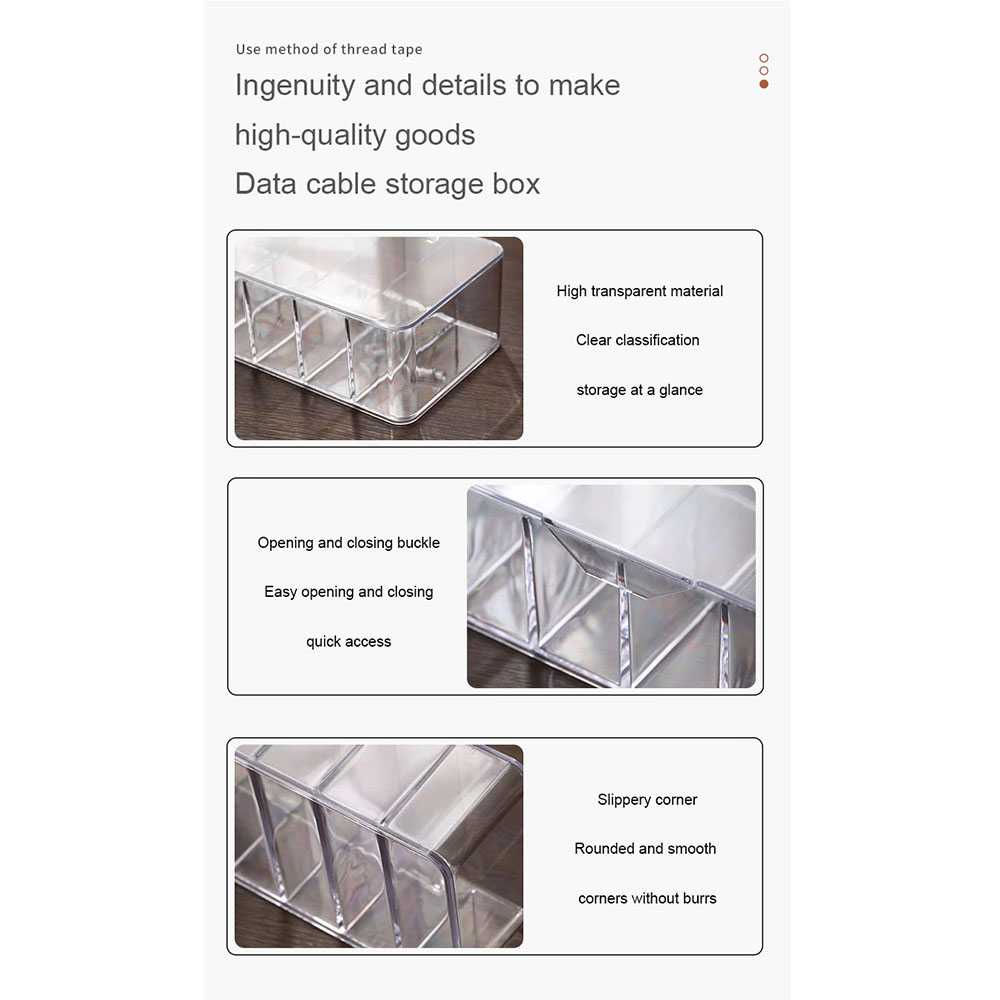 Use method of thread tape

Ingenuity and details to make high-quality goods

Data cable storage box

High transparent material

Clear classification

storage at a glance

Opening and closing buckle

Easy opening and closing

quick access

Slippery corner

Rounded and smooth

corners without burrs