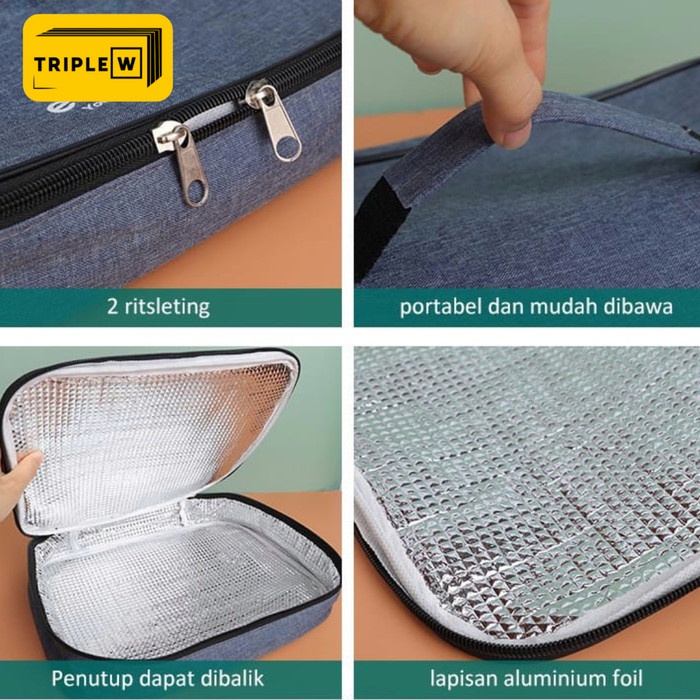 TRIPLE W

2 ritsleting

portabel dan mudah dibawa

Penutup dapat dibalik

lapisan aluminium foil