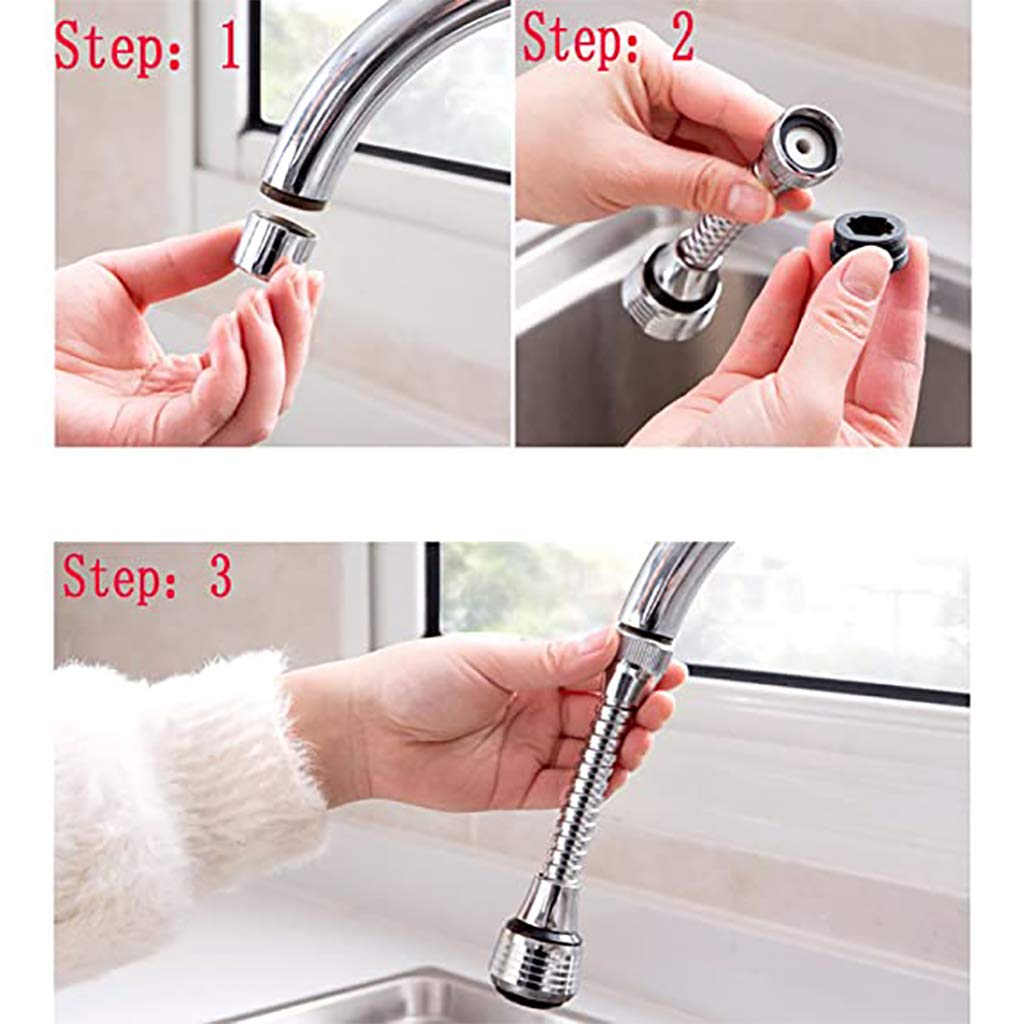 Step: 1

Step: 2

Step: 3