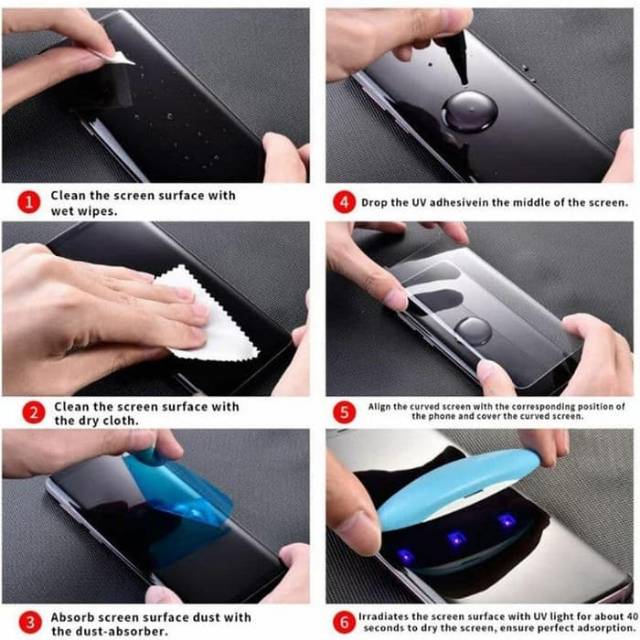 1 Clean the screen surface with wet wipes.

2 Clean the screen surface with the dry cloth.

3 Absorb screen surface dust with the dust-absorber.

4 Drop the UV adhesivein the middle of the screen.

5 Align the curved screen with the corresponding position of the phone and cover the curved screen.

6 Irradiates the screen surface with UV light for about 40 seconds to dry the screen, ensure perfect adsorption.