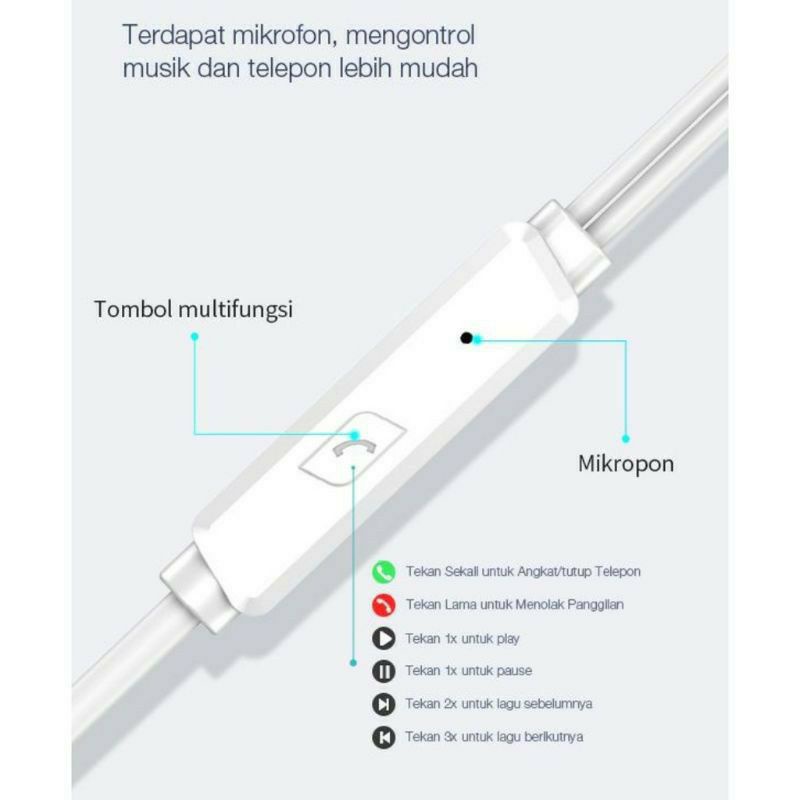 Terdapat mikrofon, mengontrol musik dan telepon lebih mudah

Tombol multifungsi

Mikropon

Tekan Sekali untuk Angkat/tutup Telepon

Tekan Lama untuk Menolak Panggilan

Tekan 1x untuk play

Tekan 1x untuk pause

Tekan 2x untuk lagu sebelumnya

Tekan 3x untuk lagu berikutnya