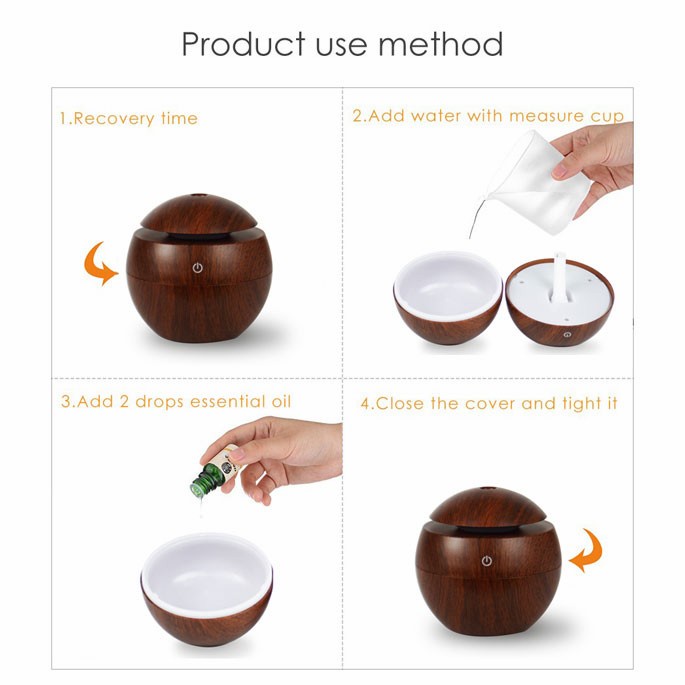 Product use method

1.Recovery time

2.Add water with measure cup

3.Add 2 drops essential oil

4.Close the cover and tight it