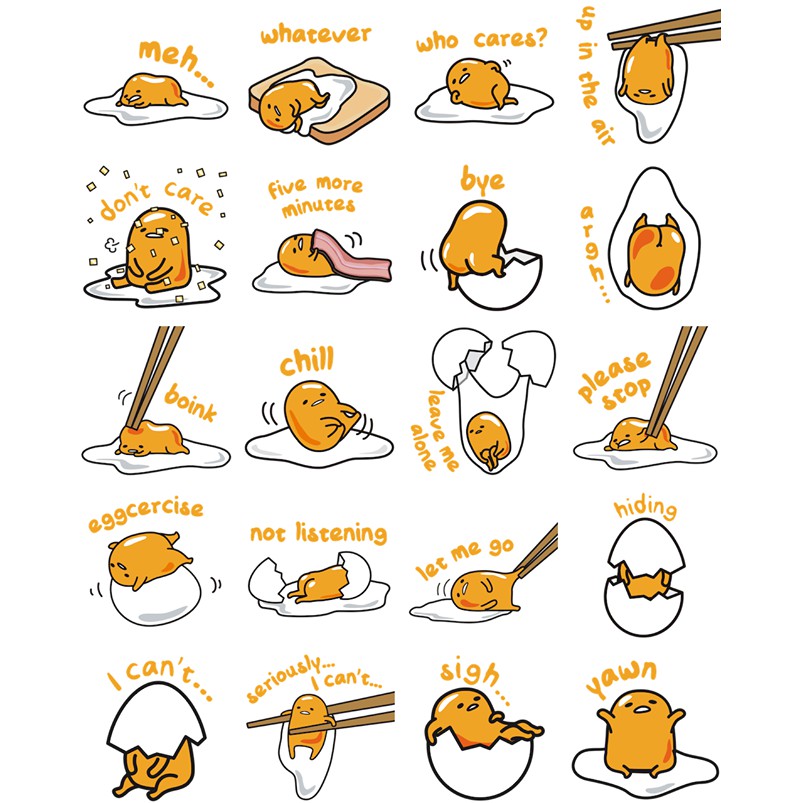 meh...

whatever

who cares?

up in the air

don't care

five more minutes

bye

argh...

boink

chill

leave me alone

please stop

eggcercise

not listening

let me go

hiding

I can't...

seriously... I can't...

sigh...

yawn