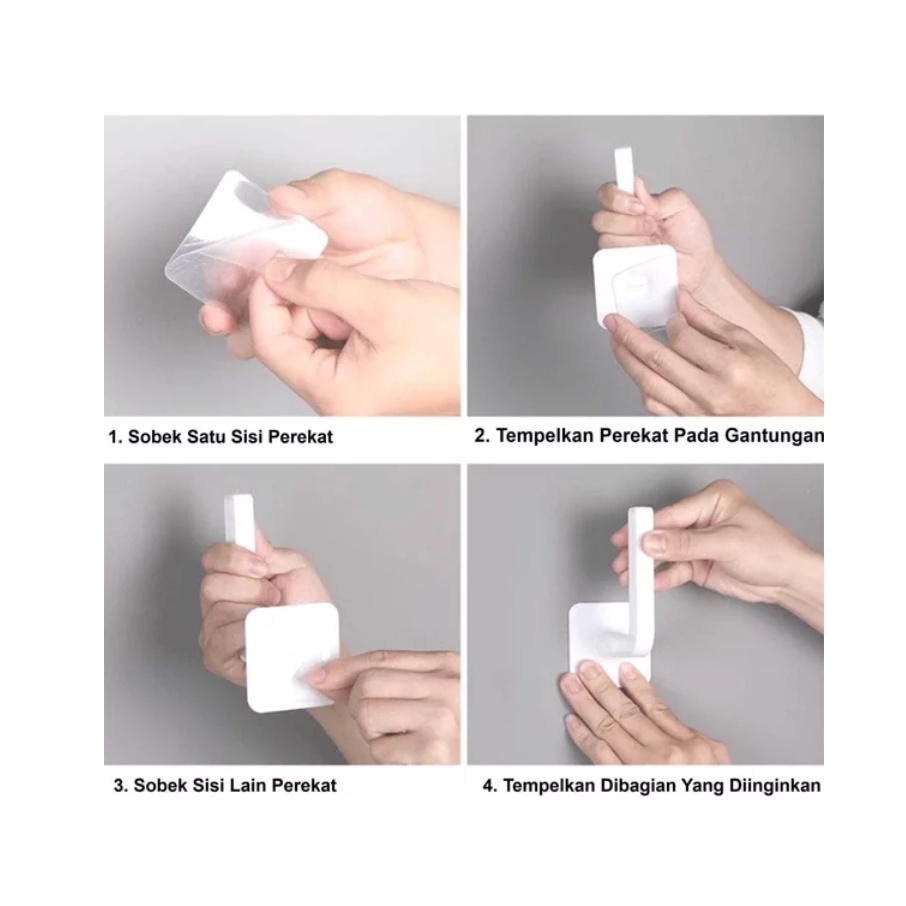 1. Sobek Satu Sisi Perekat

2. Tempelkan Perekat Pada Gantungan

3. Sobek Sisi Lain Perekat

4. Tempelkan Dibagian Yang Diinginkan