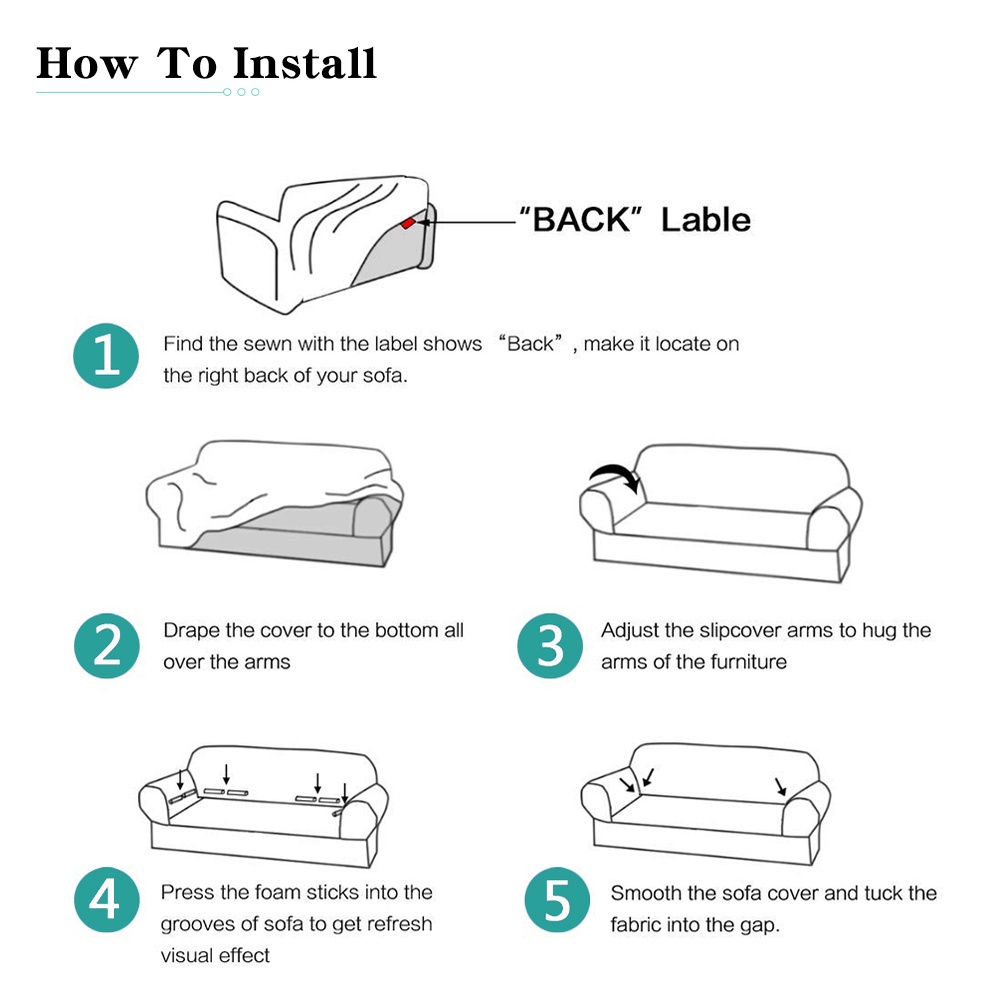 How To Install

"BACK" Lable

1 Find the sewn with the label shows "Back", make it locate on the right back of your sofa.

2 Drape the cover to the bottom all over the arms

3 Adjust the slipcover arms to hug the arms of the furniture

4 Press the foam sticks into the grooves of sofa to get refresh visual effect

5 Smooth the sofa cover and tuck the fabric into the gap.