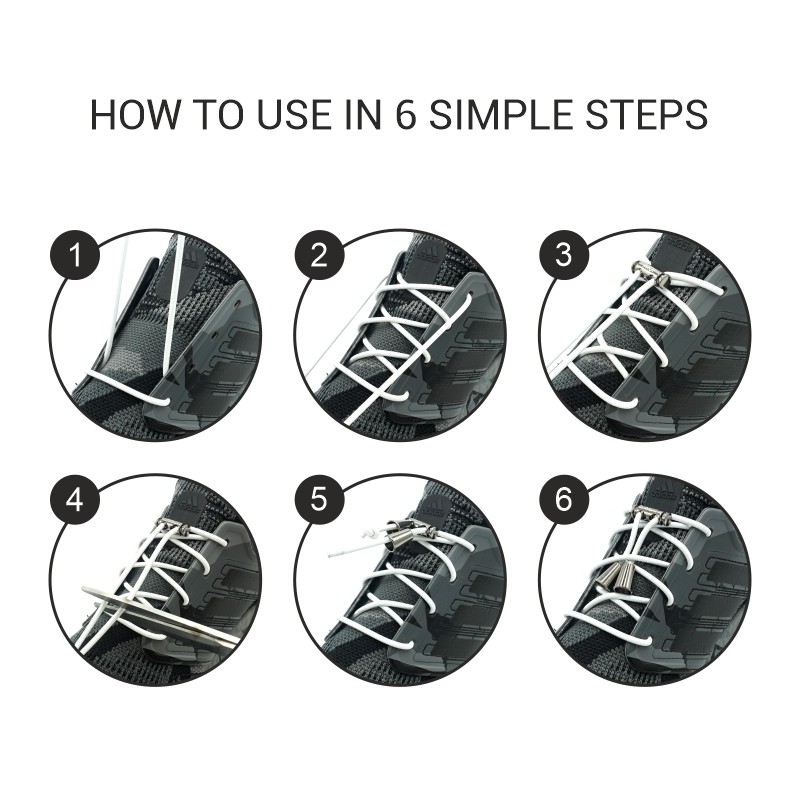 HOW TO USE IN 6 SIMPLE STEPS

1

2

3

4

5

6