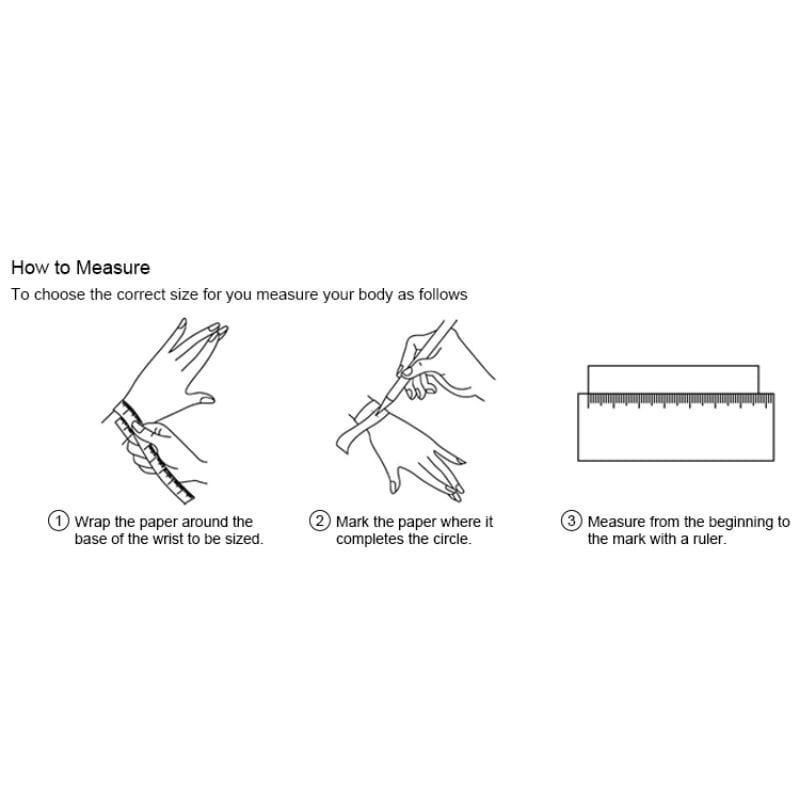 How to Measure

To choose the correct size for you measure your body as follows

① Wrap the paper around the base of the wrist to be sized.

② Mark the paper where it completes the circle.

③ Measure from the beginning to the mark with a ruler.