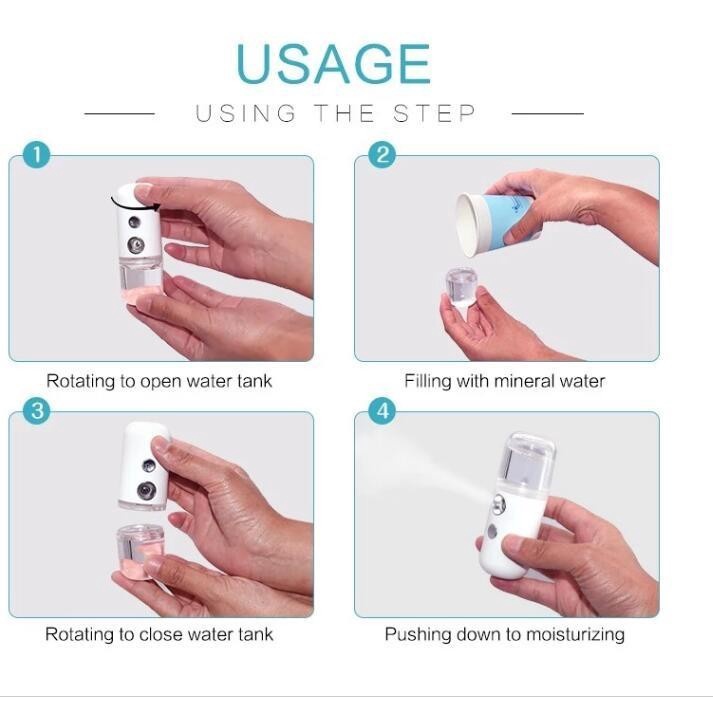 USAGE

USING THE STEP

1

Rotating to open water tank

2

Filling with mineral water

3

Rotating to close water tank

4

Pushing down to moisturizing