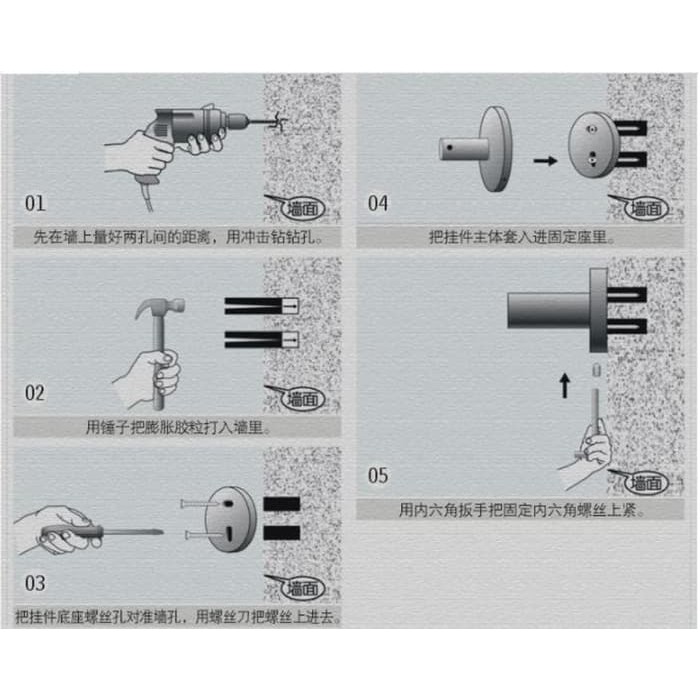 01

墙面

先在墙上量好两孔间的距离，用冲击钻钻孔。

02

墙面

用锤子把膨胀胶粒打入墙里。

03

墙面

把挂件底座螺丝孔对准墙孔，用螺丝刀把螺丝上进去。

04

墙面

把挂件主体套入进固定座里。

05

墙面

用内六角扳手把固定内六角螺丝上紧。