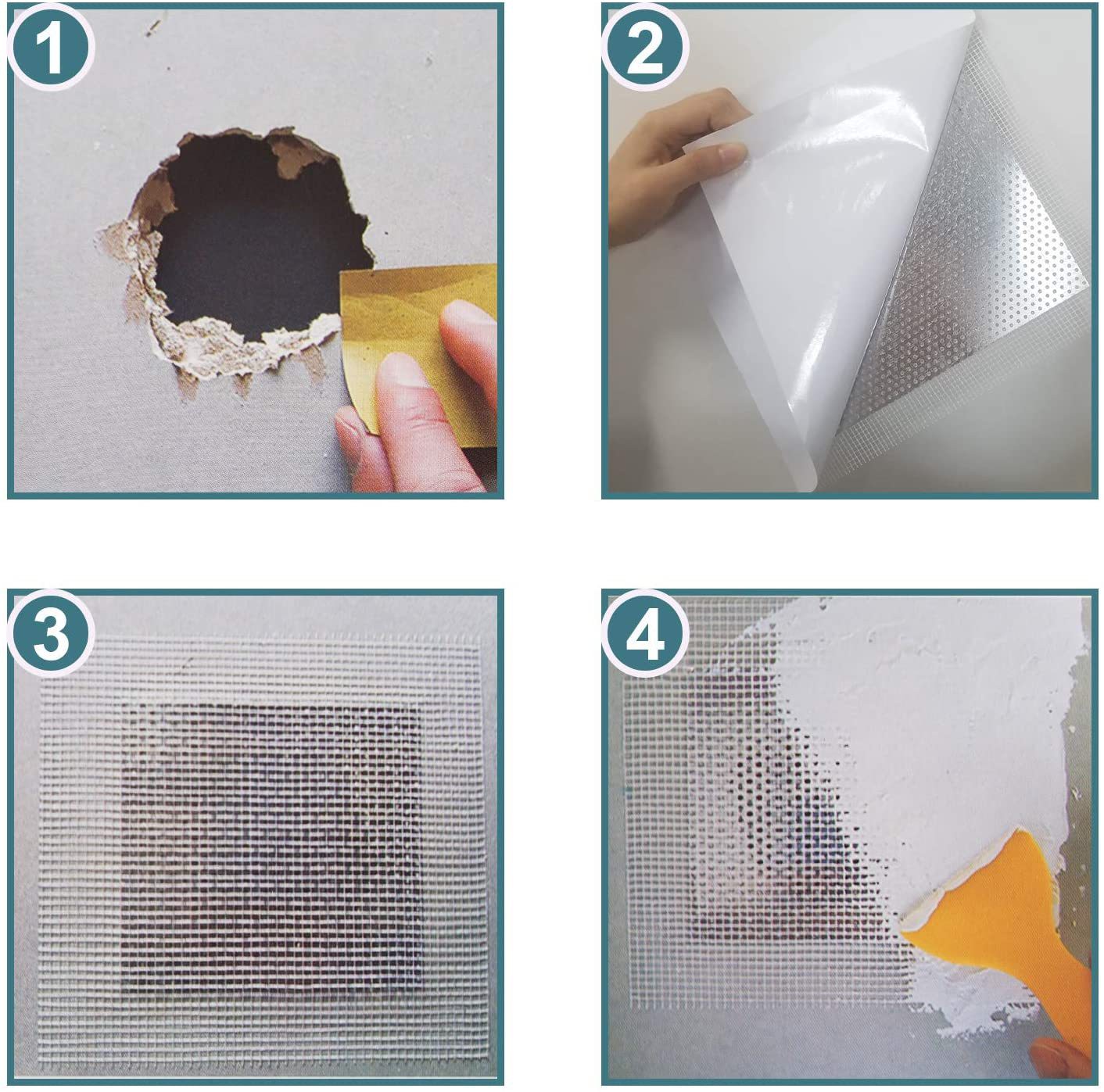 1

2

3

4