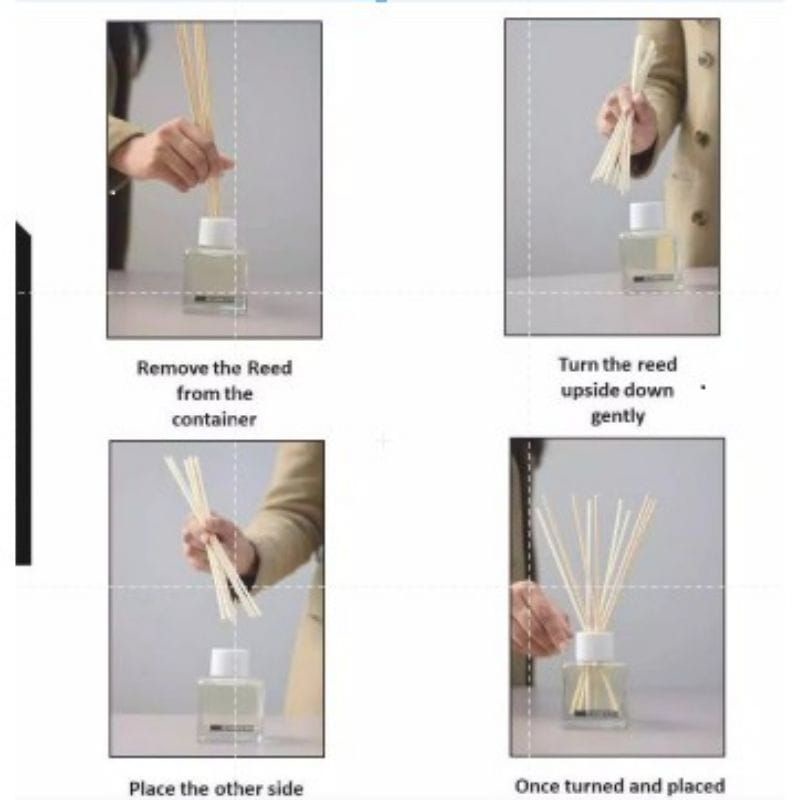 Remove the Reed from the container

Turn the reed upside down gently

Place the other side

Once turned and placed