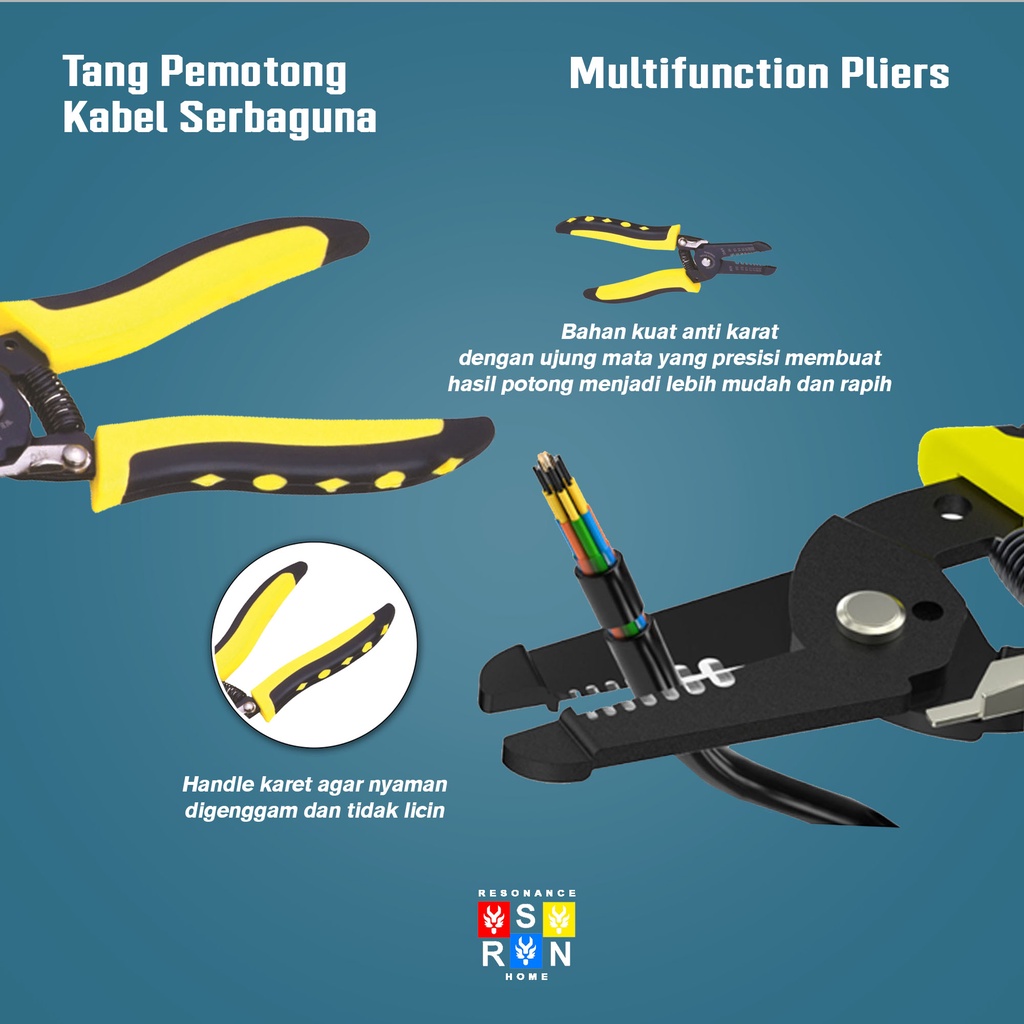 Tang Pemotong Kabel Serbaguna

Multifunction Pliers

Bahan kuat anti karat dengan ujung mata yang presisi membuat hasil potong menjadi lebih mudah dan rapih

Handle karet agar nyaman digenggam dan tidak licin

RESONANCE
S
R N
HOME