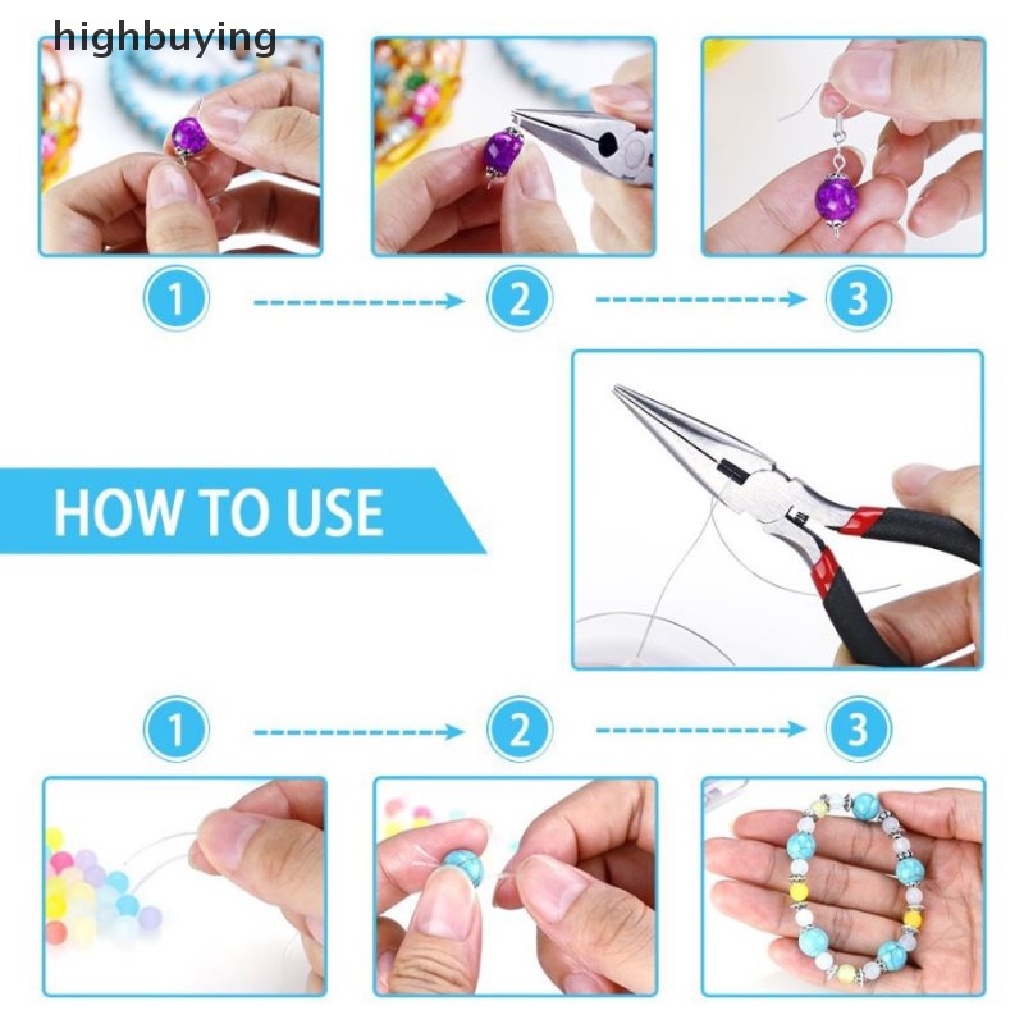 highbuying

1

2

3

HOW TO USE

1

2

3