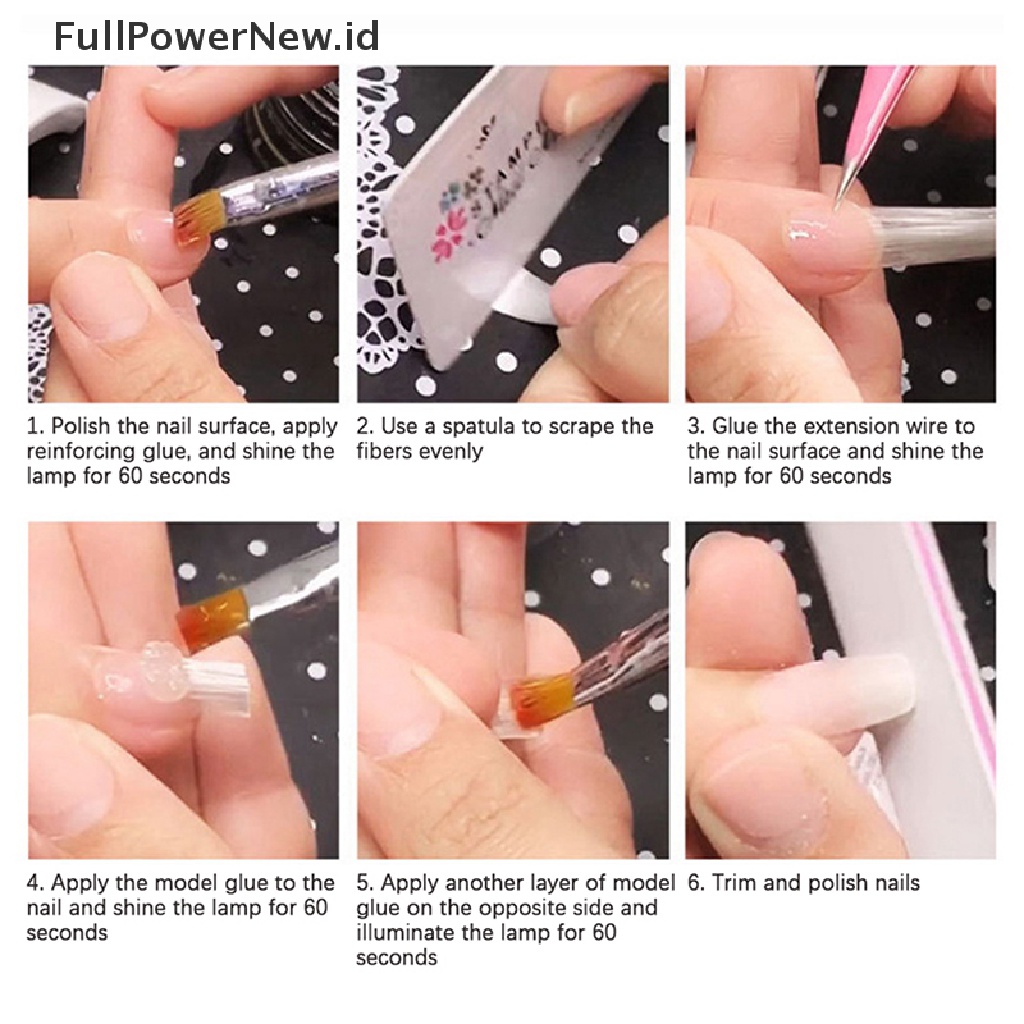 FullPowerNew.id

1. Polish the nail surface, apply reinforcing glue, and shine the lamp for 60 seconds

2. Use a spatula to scrape the fibers evenly

3. Glue the extension wire to the nail surface and shine the lamp for 60 seconds

4. Apply the model glue to the nail and shine the lamp for 60 seconds

5. Apply another layer of model glue on the opposite side and illuminate the lamp for 60 seconds

6. Trim and polish nails