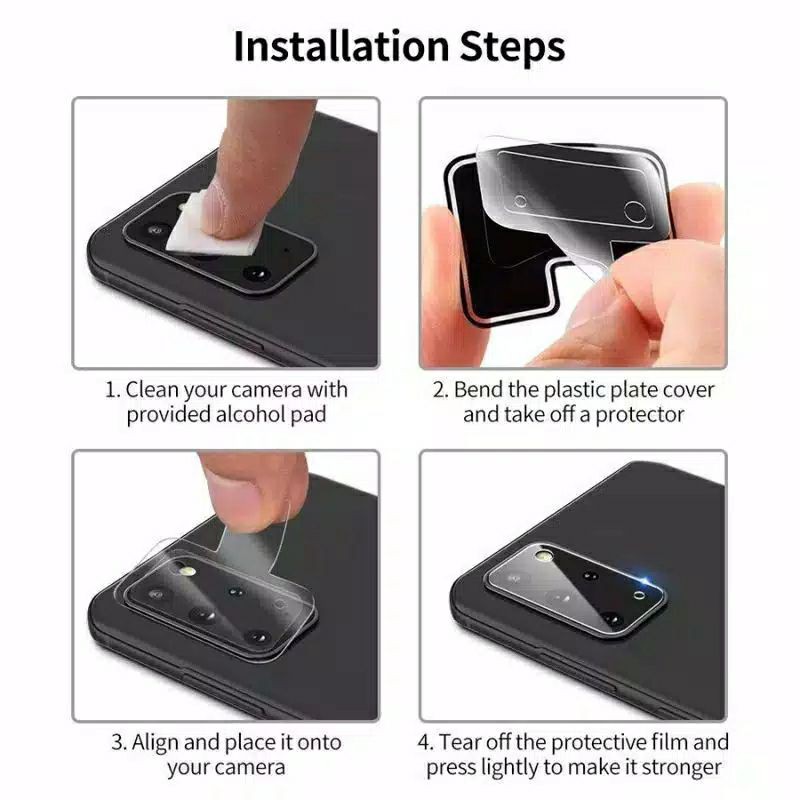 Installation Steps

1. Clean your camera with provided alcohol pad

2. Bend the plastic plate cover and take off a protector

3. Align and place it onto your camera

4. Tear off the protective film and press lightly to make it stronger