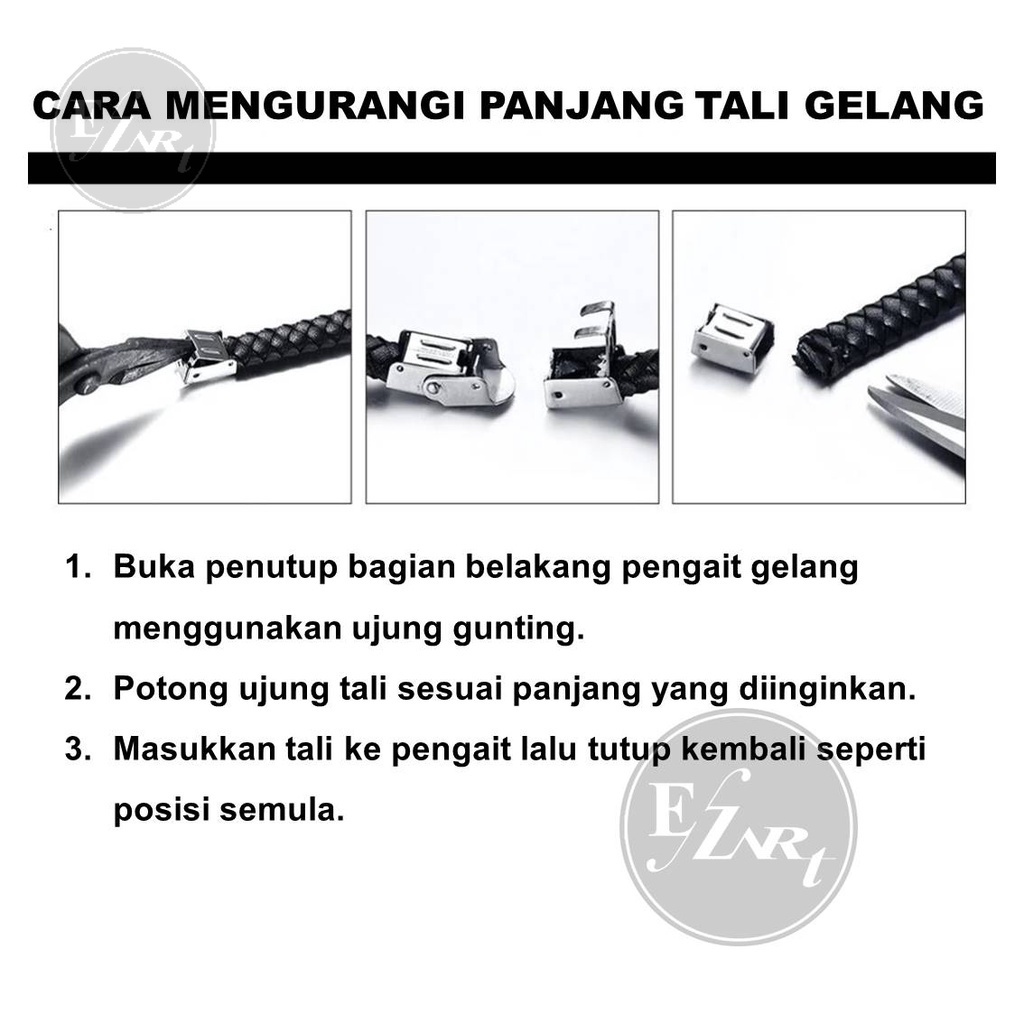 EfZNRt

CARA MENGURANGI PANJANG TALI GELANG

1. Buka penutup bagian belakang pengait gelang menggunakan ujung gunting.
2. Potong ujung tali sesuai panjang yang diinginkan.
3. Masukkan tali ke pengait lalu tutup kembali seperti posisi semula.

EfZNRt