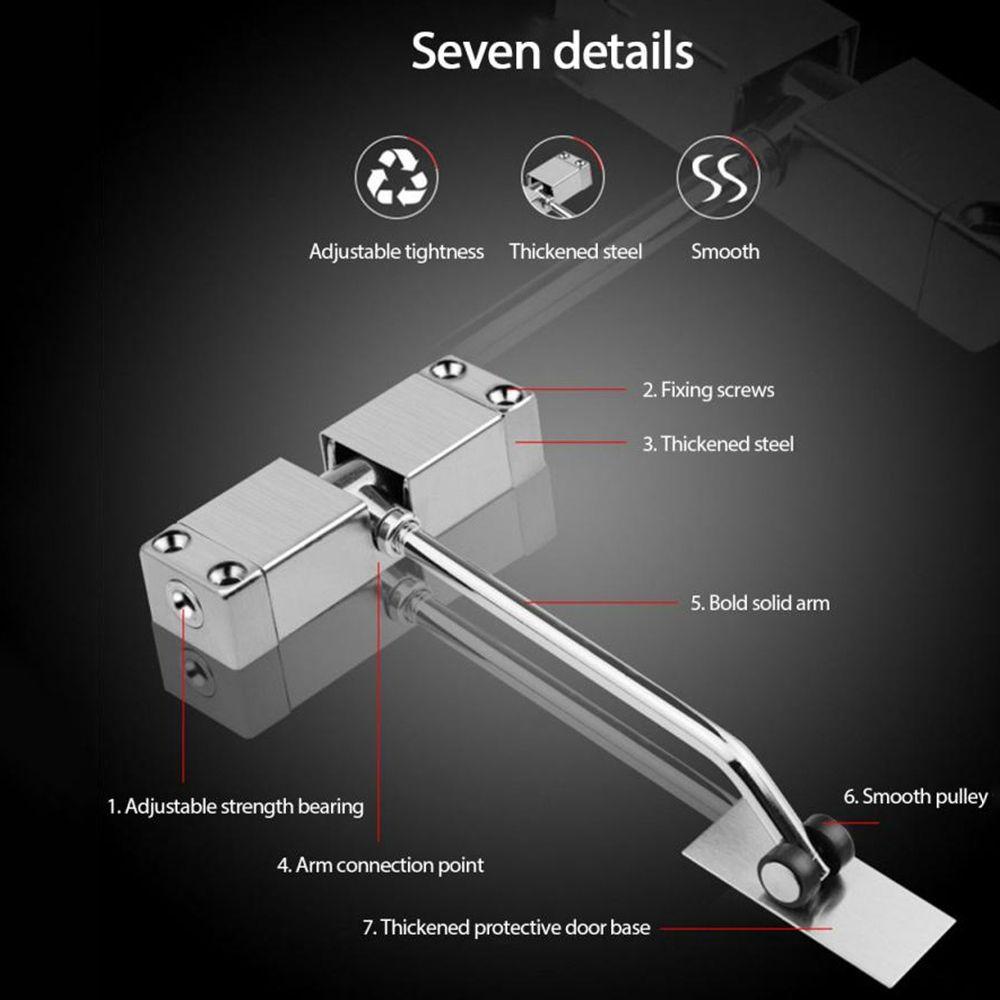 Seven details

Adjustable tightness

Thickened steel

Smooth

2. Fixing screws

3. Thickened steel

5. Bold solid arm

1. Adjustable strength bearing

6. Smooth pulley

4. Arm connection point

7. Thickened protective door base