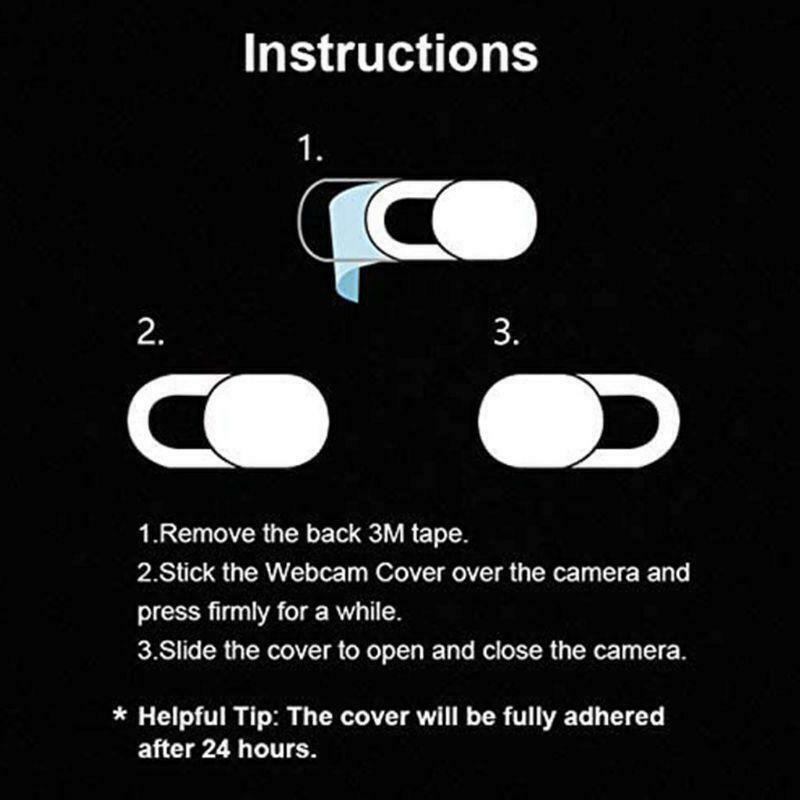 Instructions

1.

2.

3.

1.Remove the back 3M tape.
2.Stick the Webcam Cover over the camera and press firmly for a while.
3.Slide the cover to open and close the camera.

* Helpful Tip: The cover will be fully adhered after 24 hours.