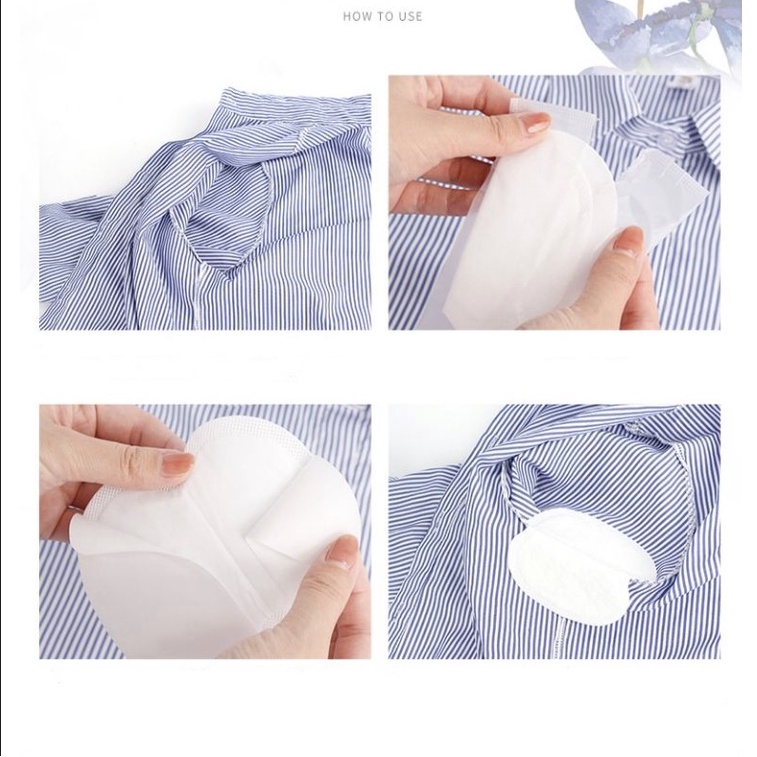 HOW TO USE