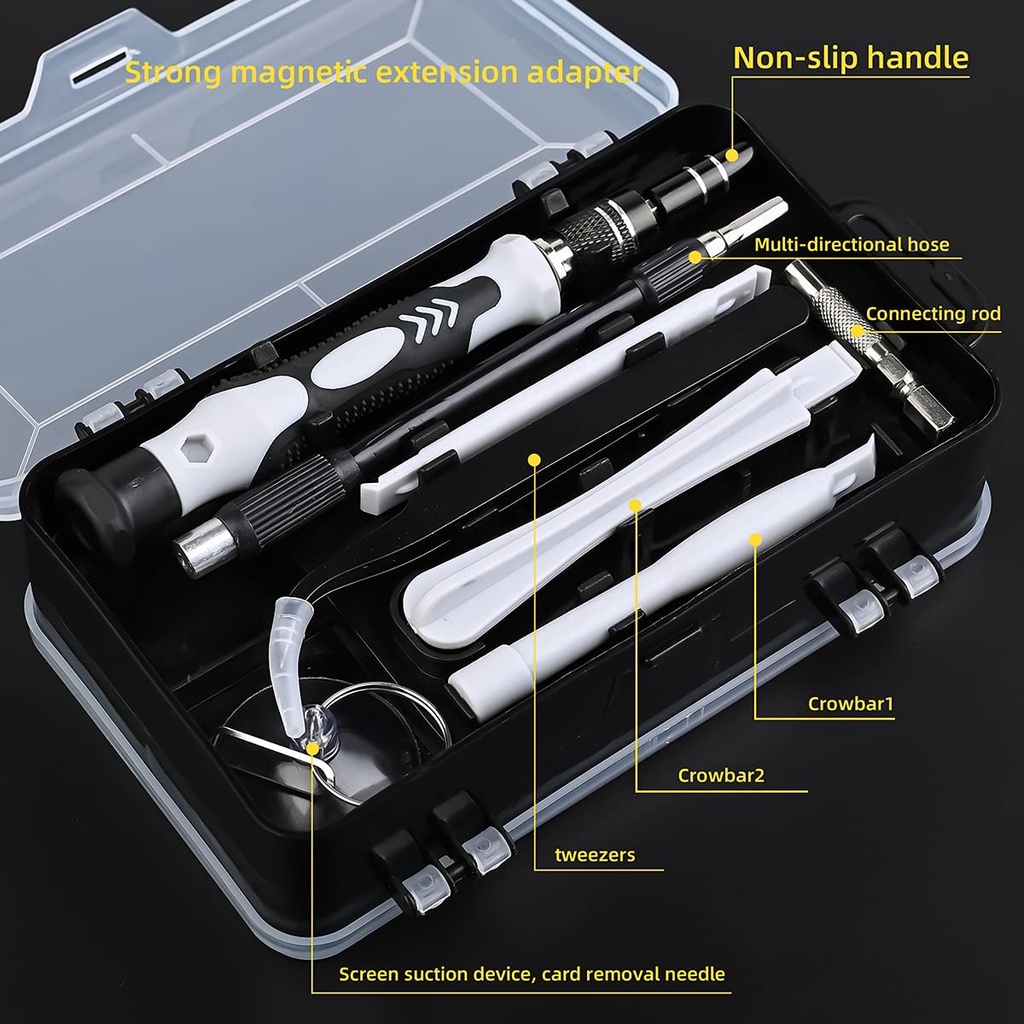 Strong magnetic extension adapter

Non-slip handle

Multi-directional hose

Connecting rod

Crowbar1

Crowbar2

tweezers

Screen suction device, card removal needle