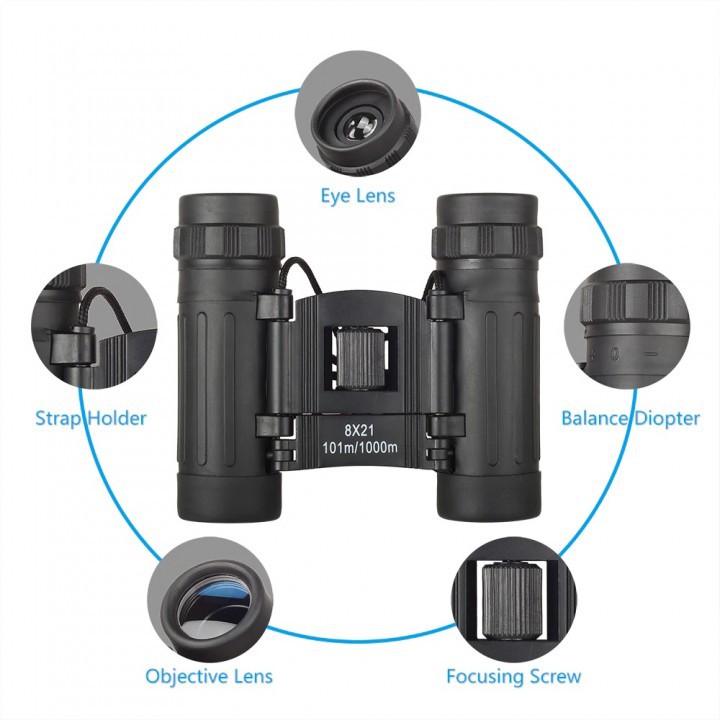 Eye Lens

Strap Holder

8X21
101m/1000m

Balance Diopter

Objective Lens

Focusing Screw