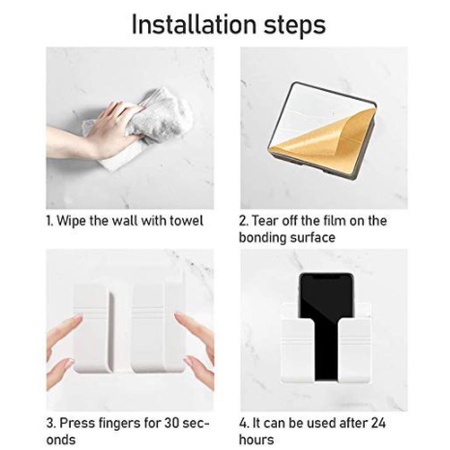 Installation steps

1. Wipe the wall with towel

2. Tear off the film on the bonding surface

3. Press fingers for 30 seconds

4. It can be used after 24 hours