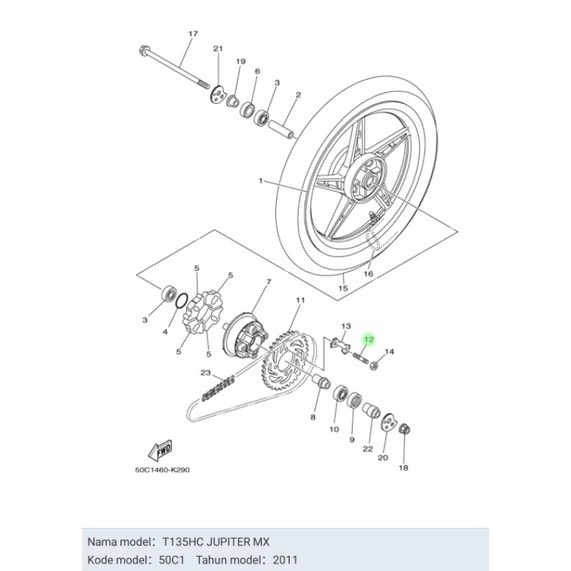 17
21
19
6
3
2
1
16
15
5
5
7
11
3
4
5
5
13
12
14
23
8
10
9
22
20
18
FWD
50C1460-K290

Nama model： T135HC JUPITER MX
Kode model： 50C1 Tahun model： 2011