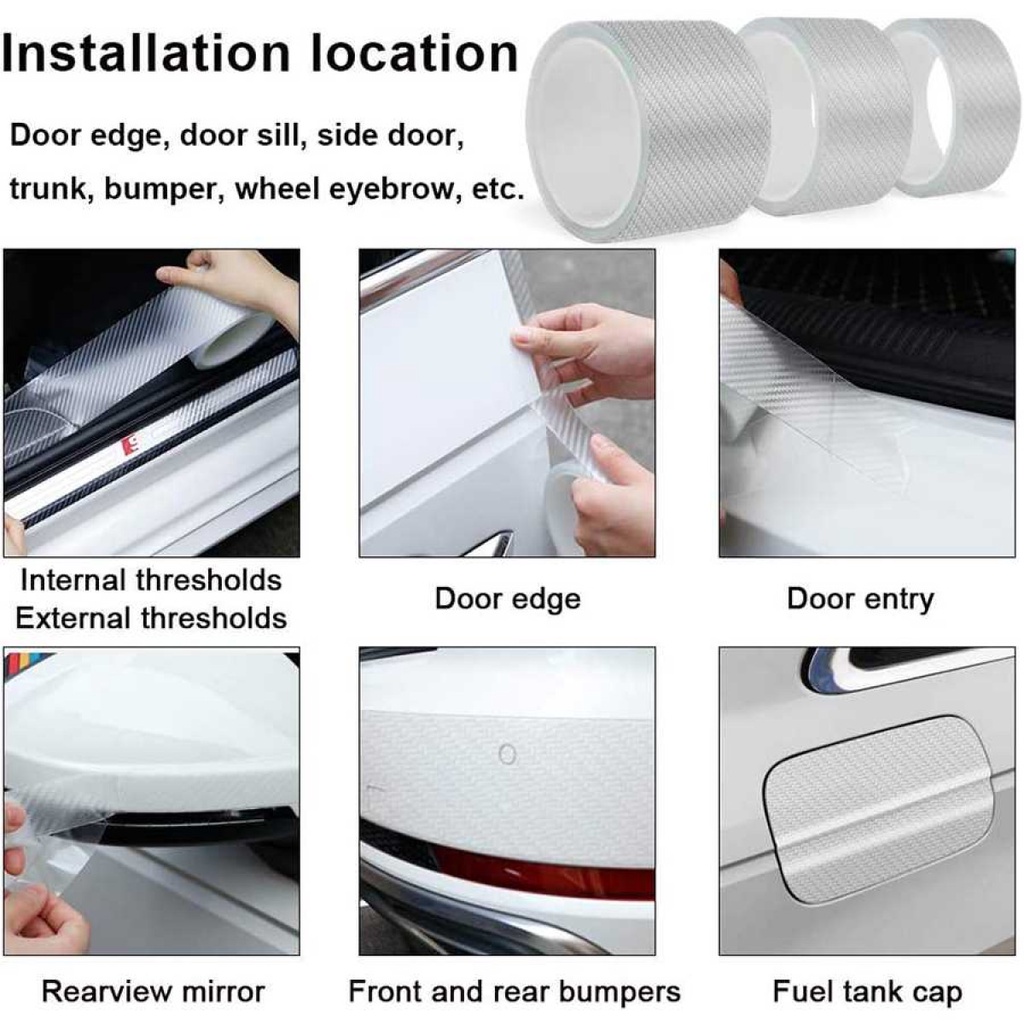 Installation location

Door edge, door sill, side door, trunk, bumper, wheel eyebrow, etc.

Internal thresholds
External thresholds

Door edge

Door entry

Rearview mirror

Front and rear bumpers

Fuel tank cap