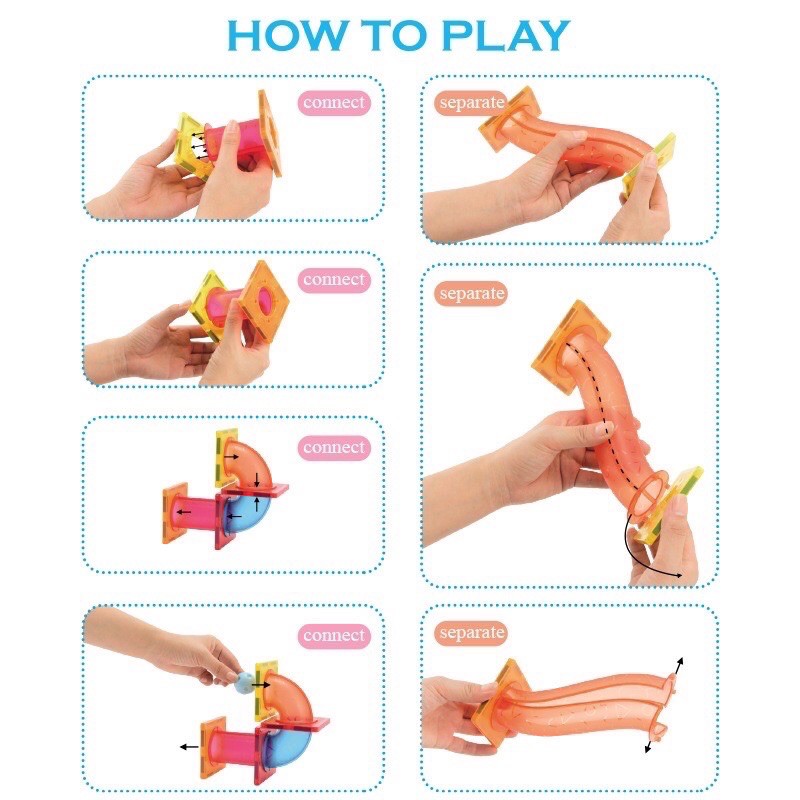 HOW TO PLAY

connect

connect

connect

connect

separate

separate

separate