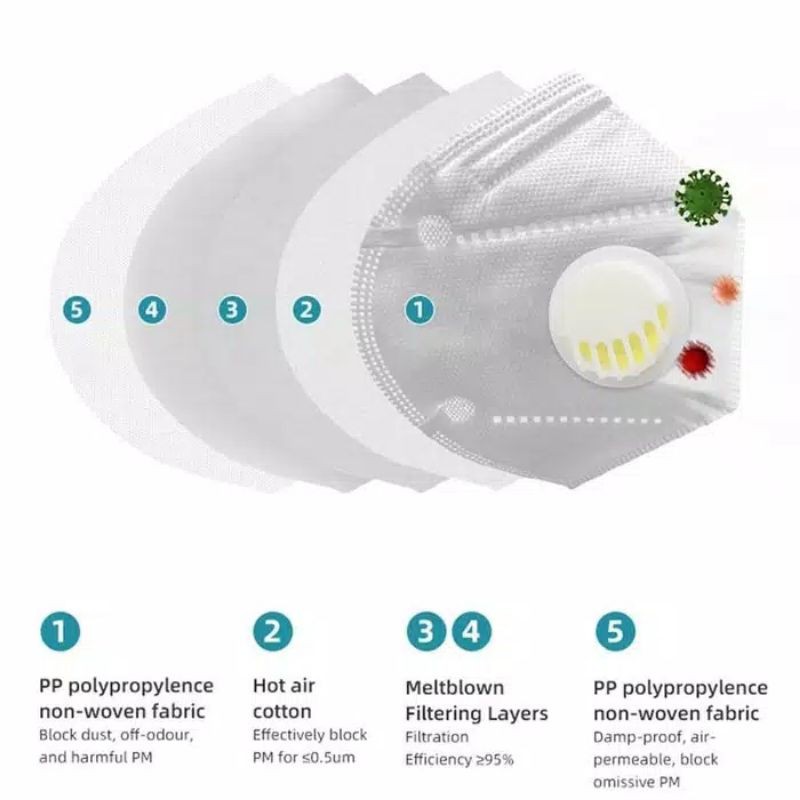 5 4 3 2 1

1
PP polypropylence non-woven fabric
Block dust, off-odour, and harmful PM

2
Hot air cotton
Effectively block PM for ≤0.5um

3 4
Meltblown Filtering Layers
Filtration Efficiency ≥95%

5
PP polypropylence non-woven fabric
Damp-proof, air-permeable, block omissive PM